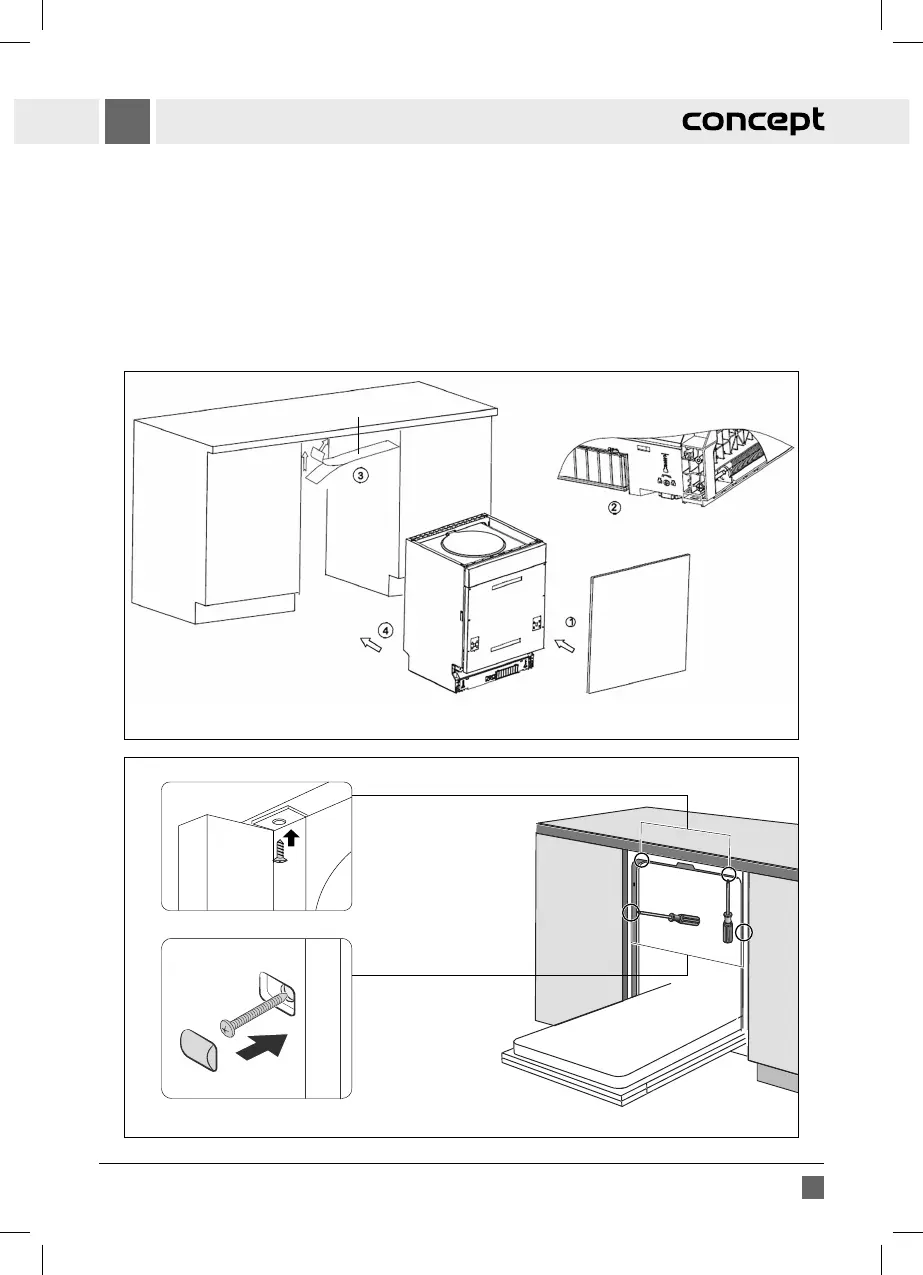 concept

③

②

④

①