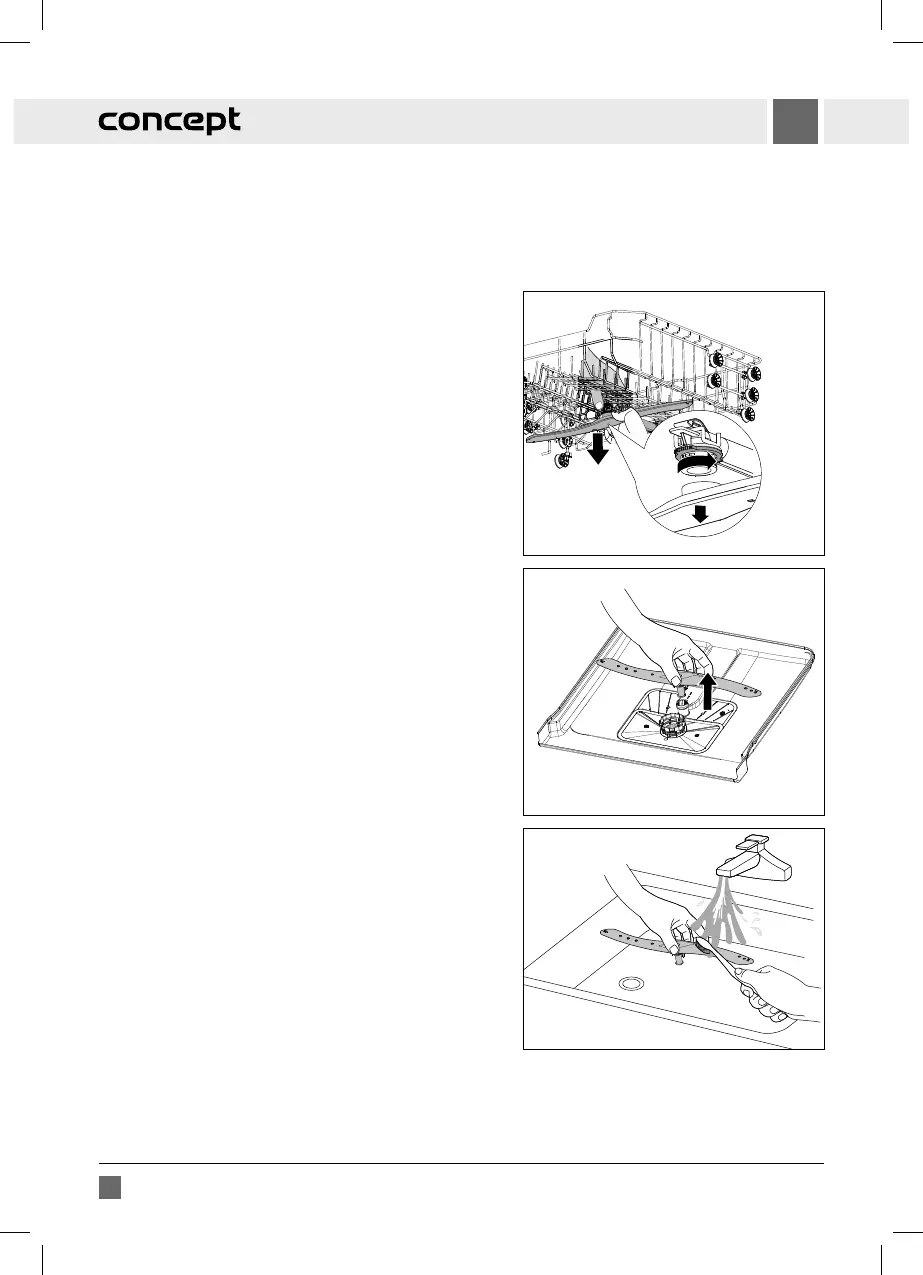 concept