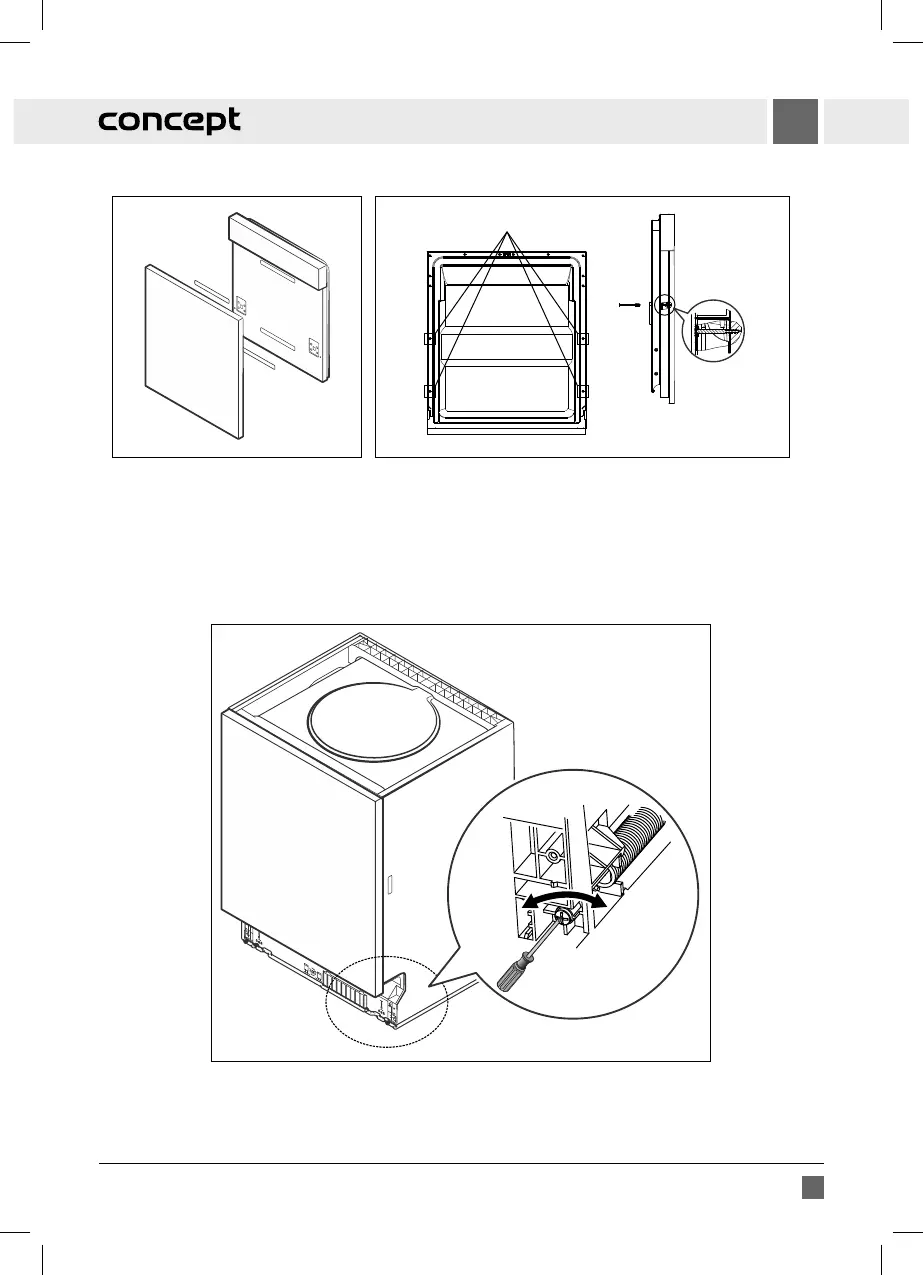 concept