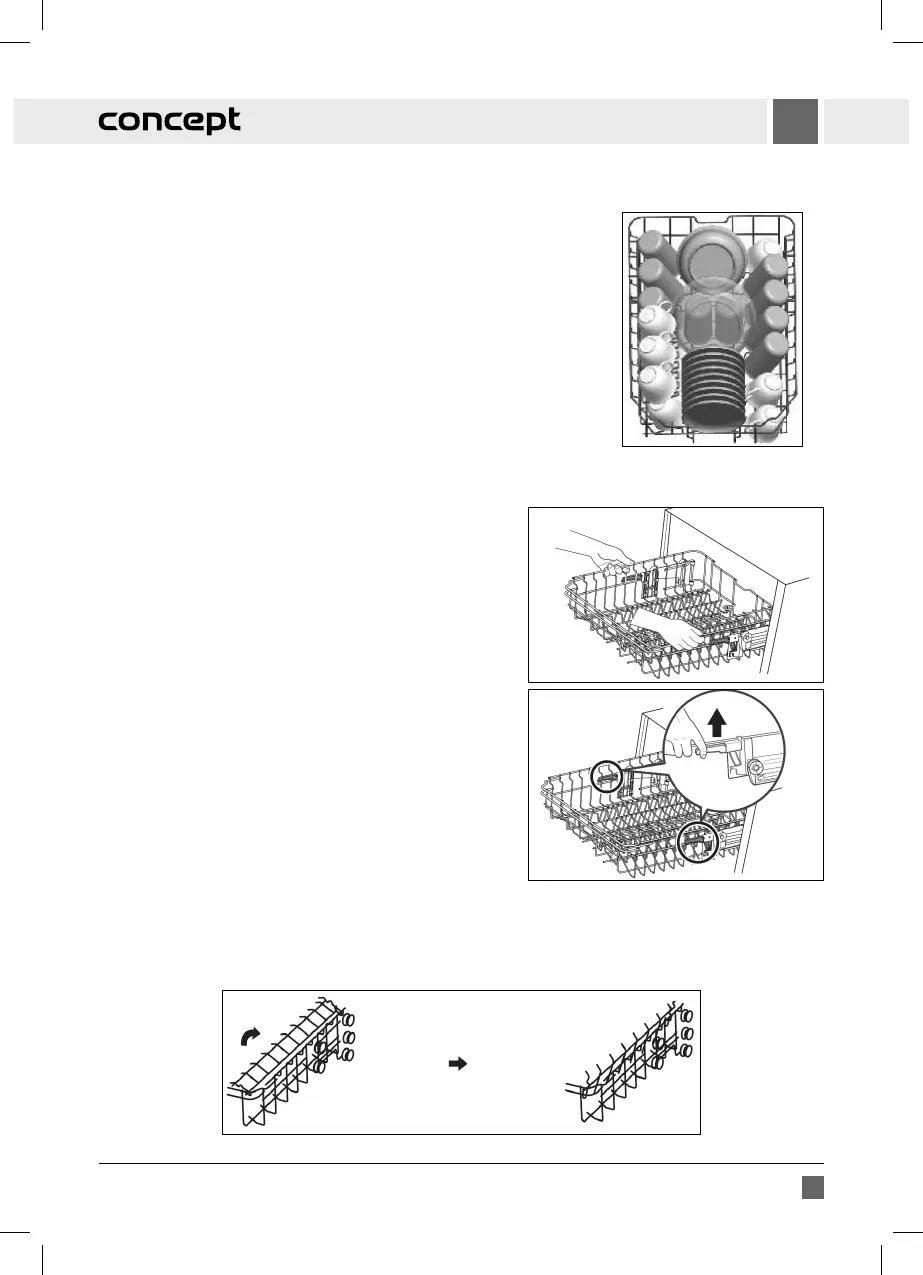 concept