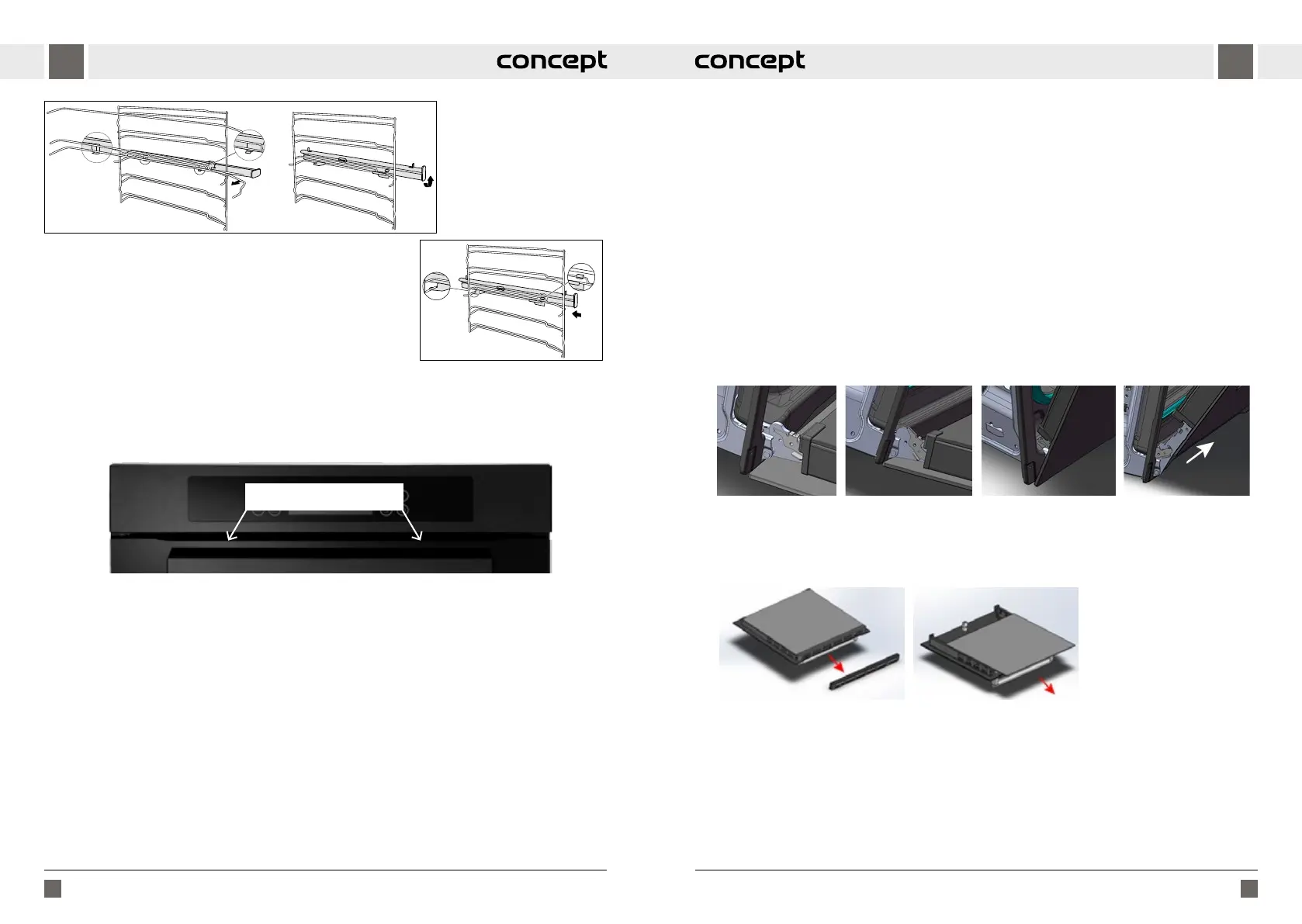 concept

concept