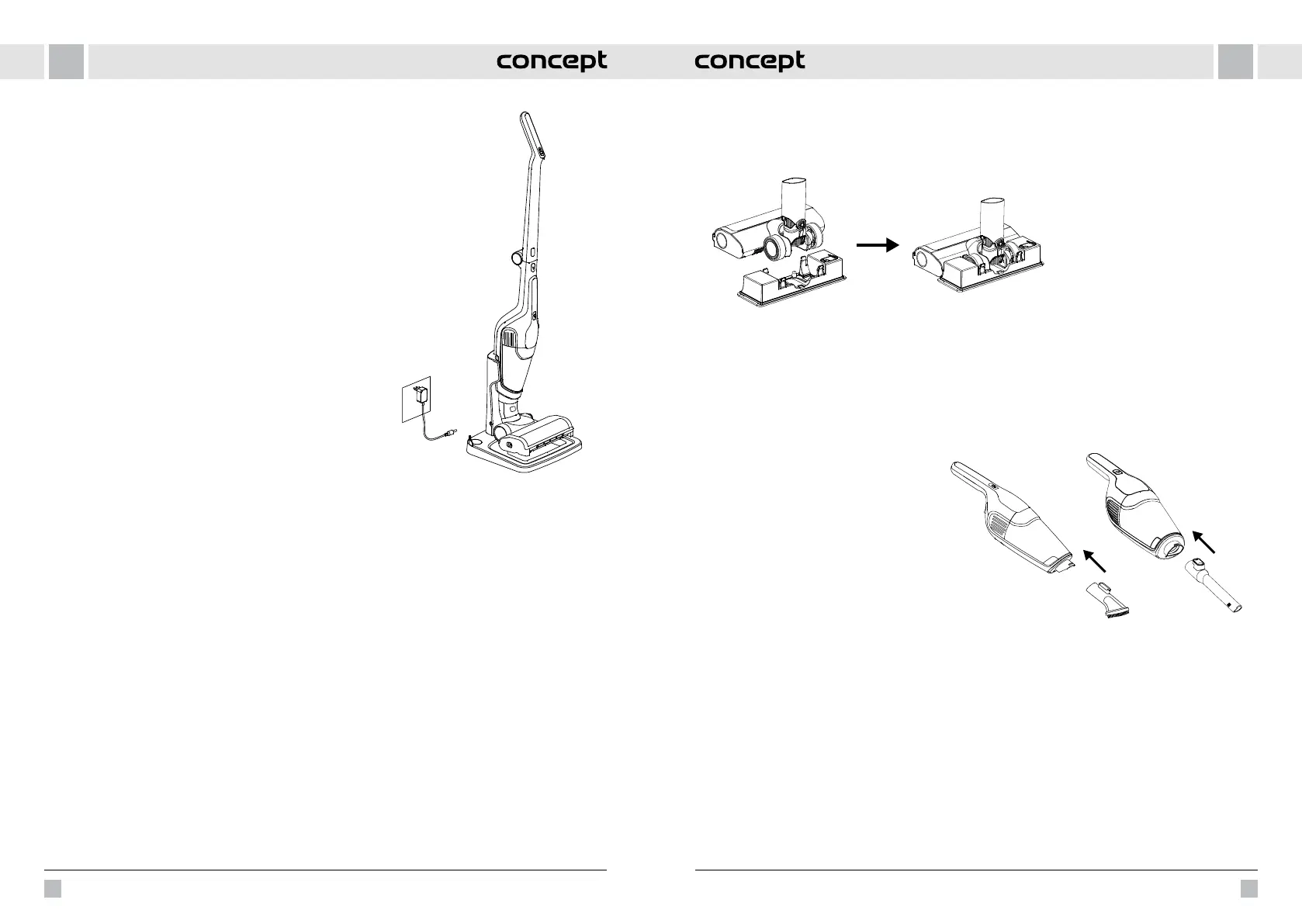 concept

concept