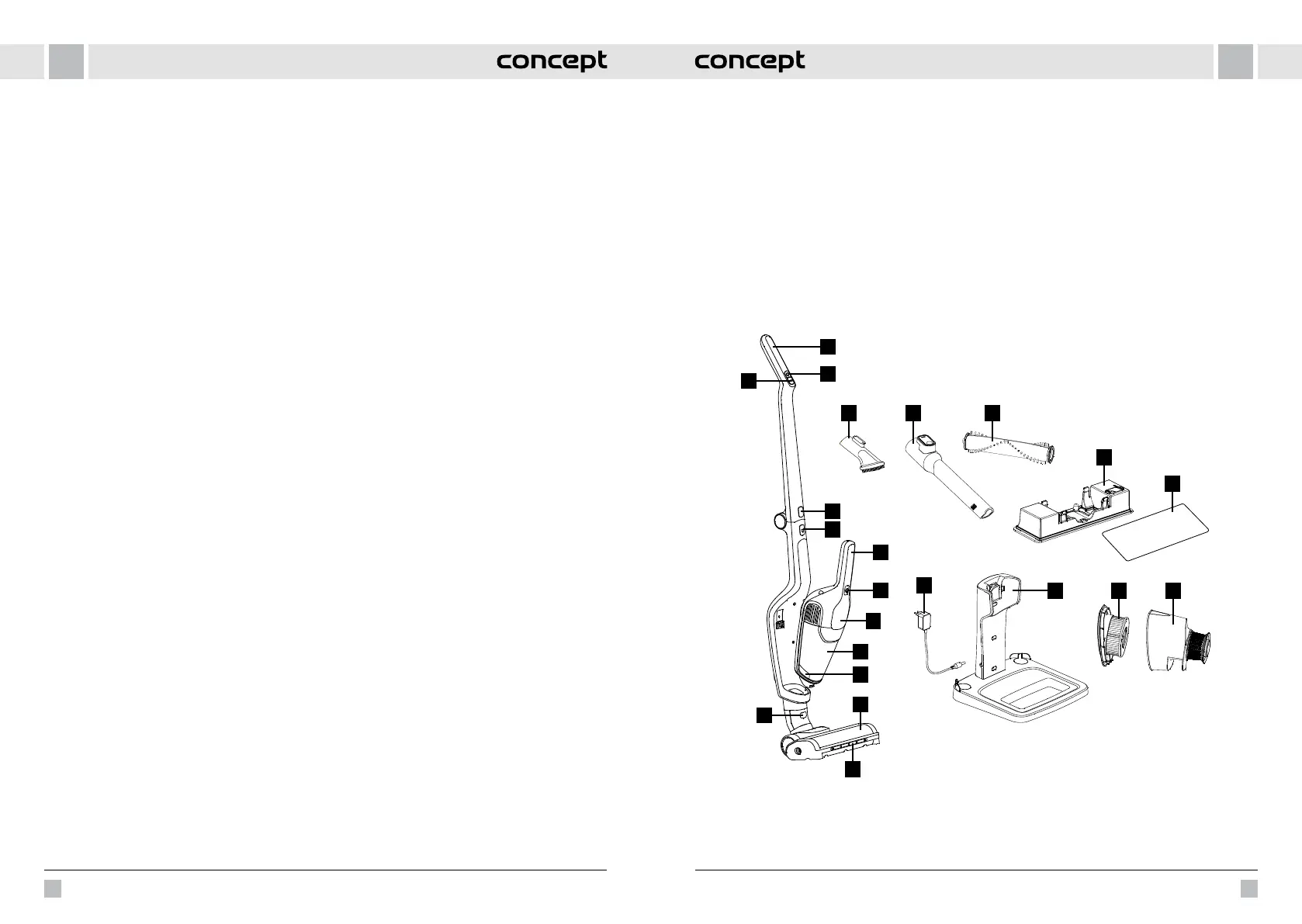 concept

concept