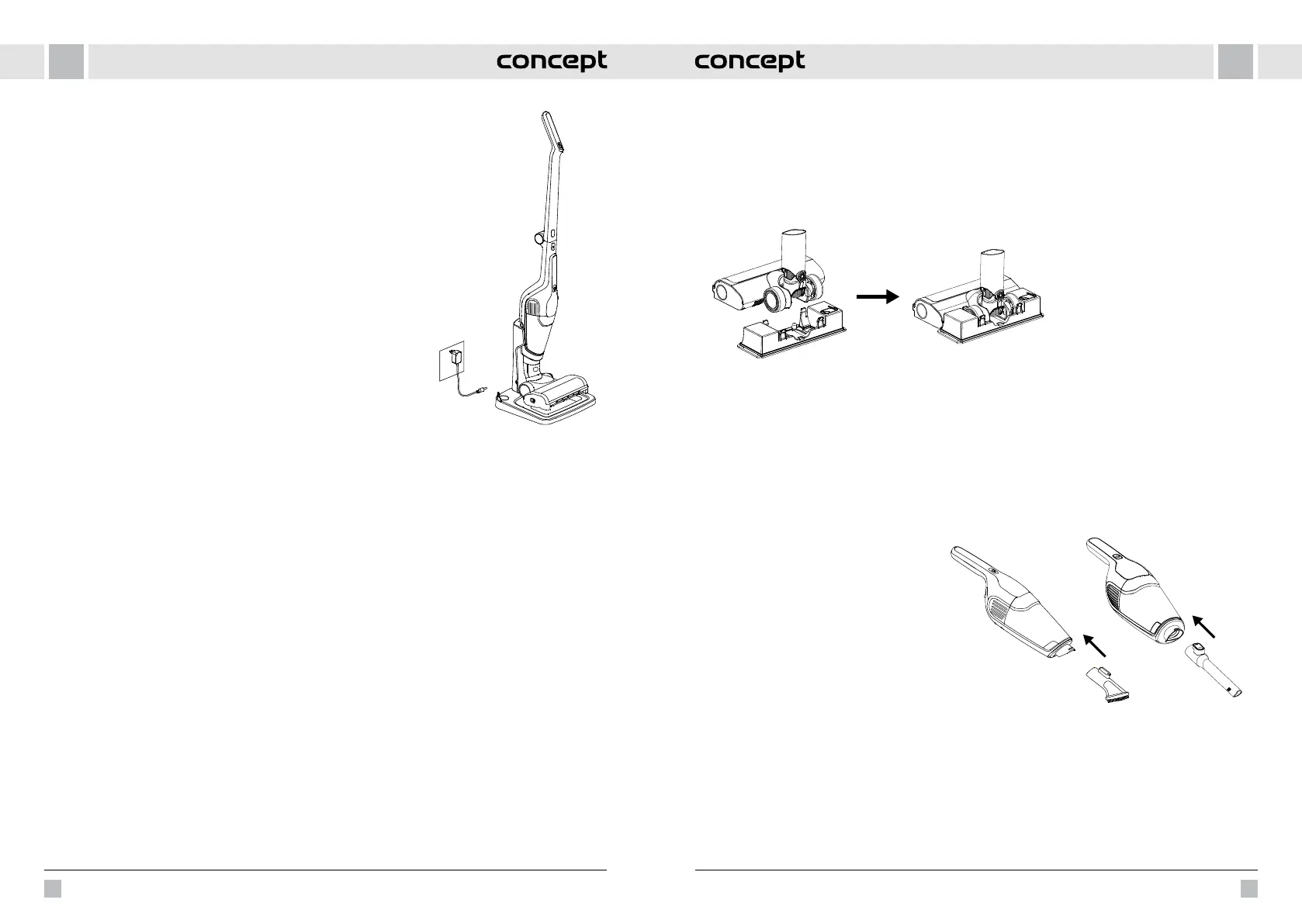 concept

concept