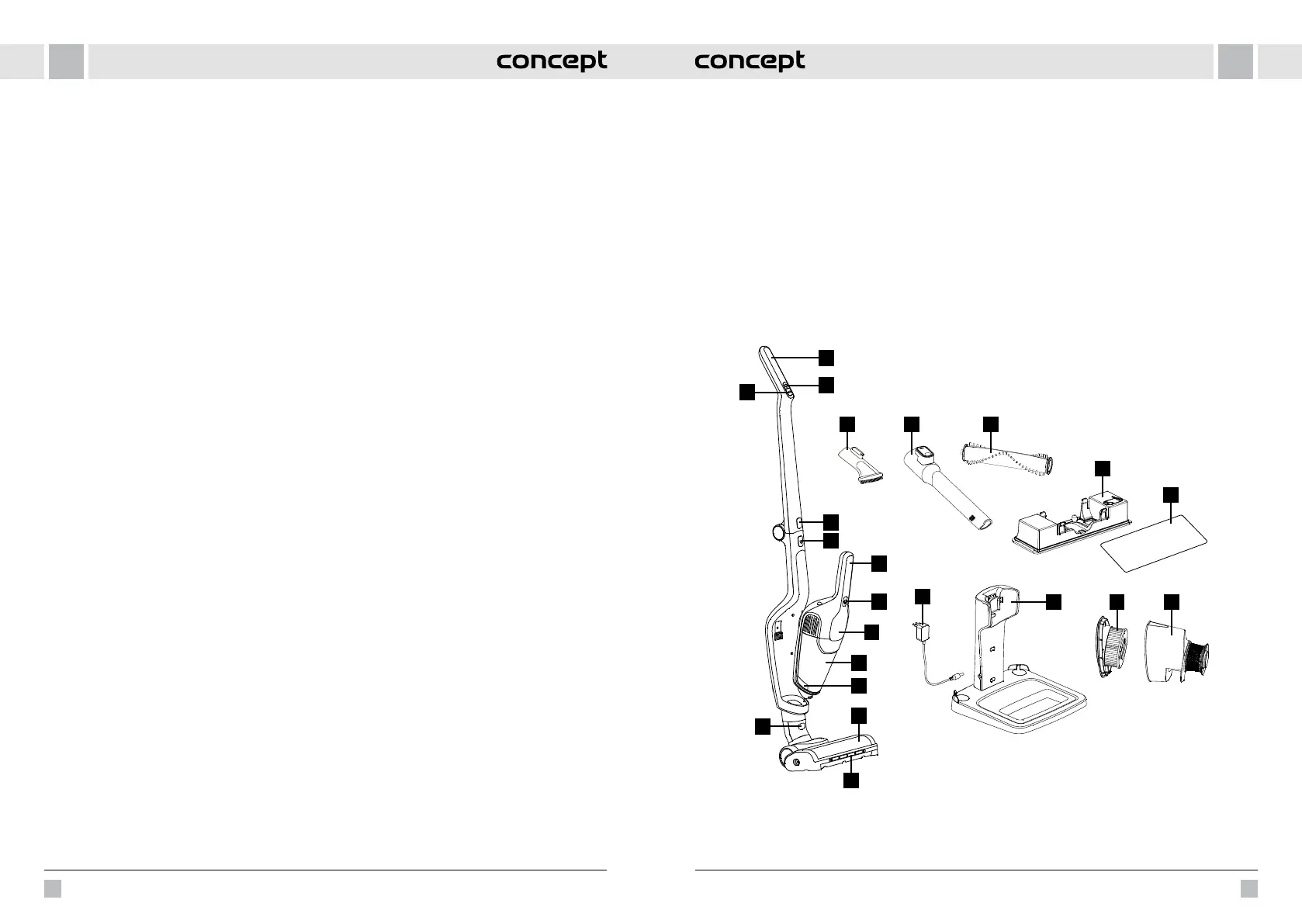 concept

concept