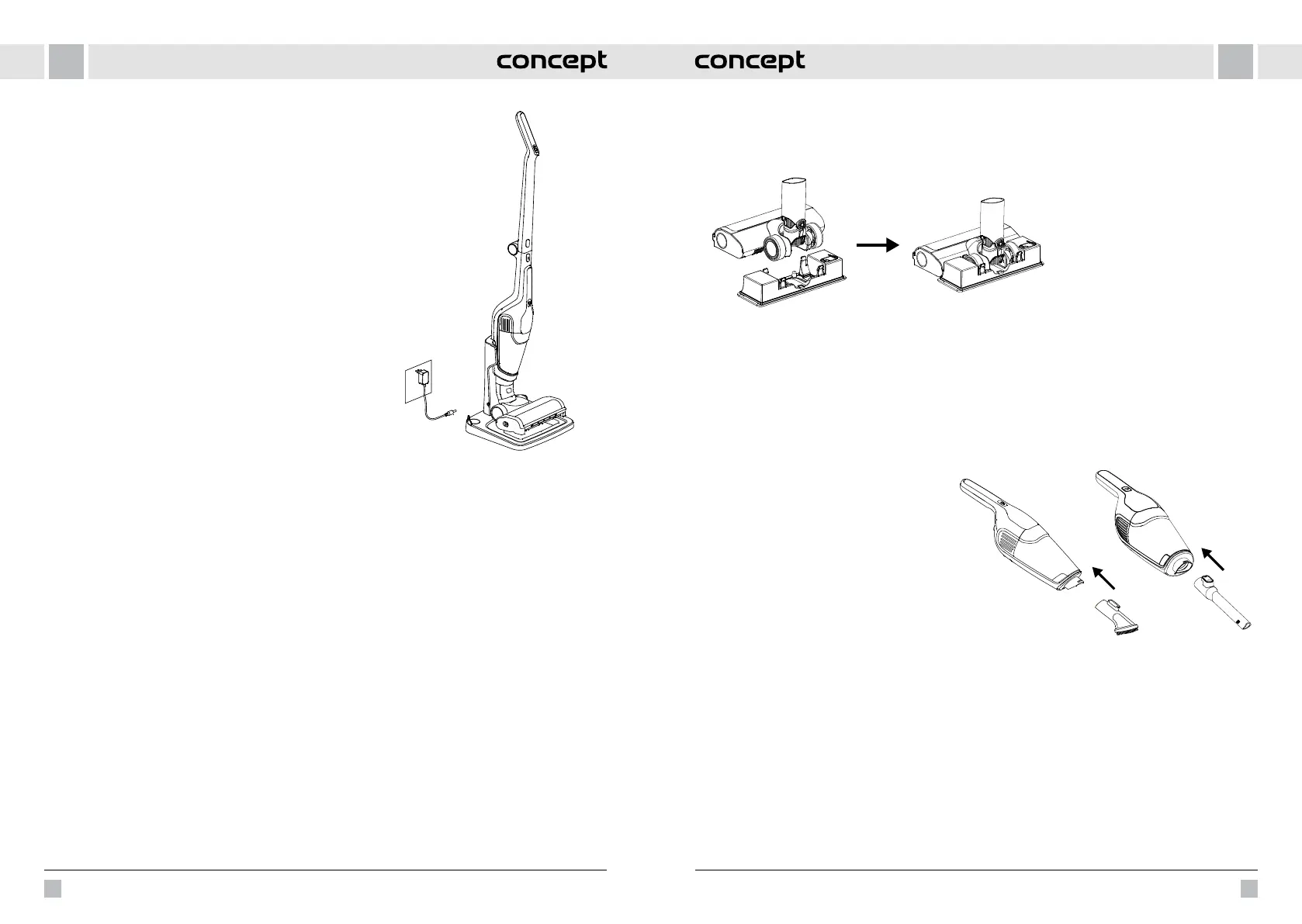 concept

concept