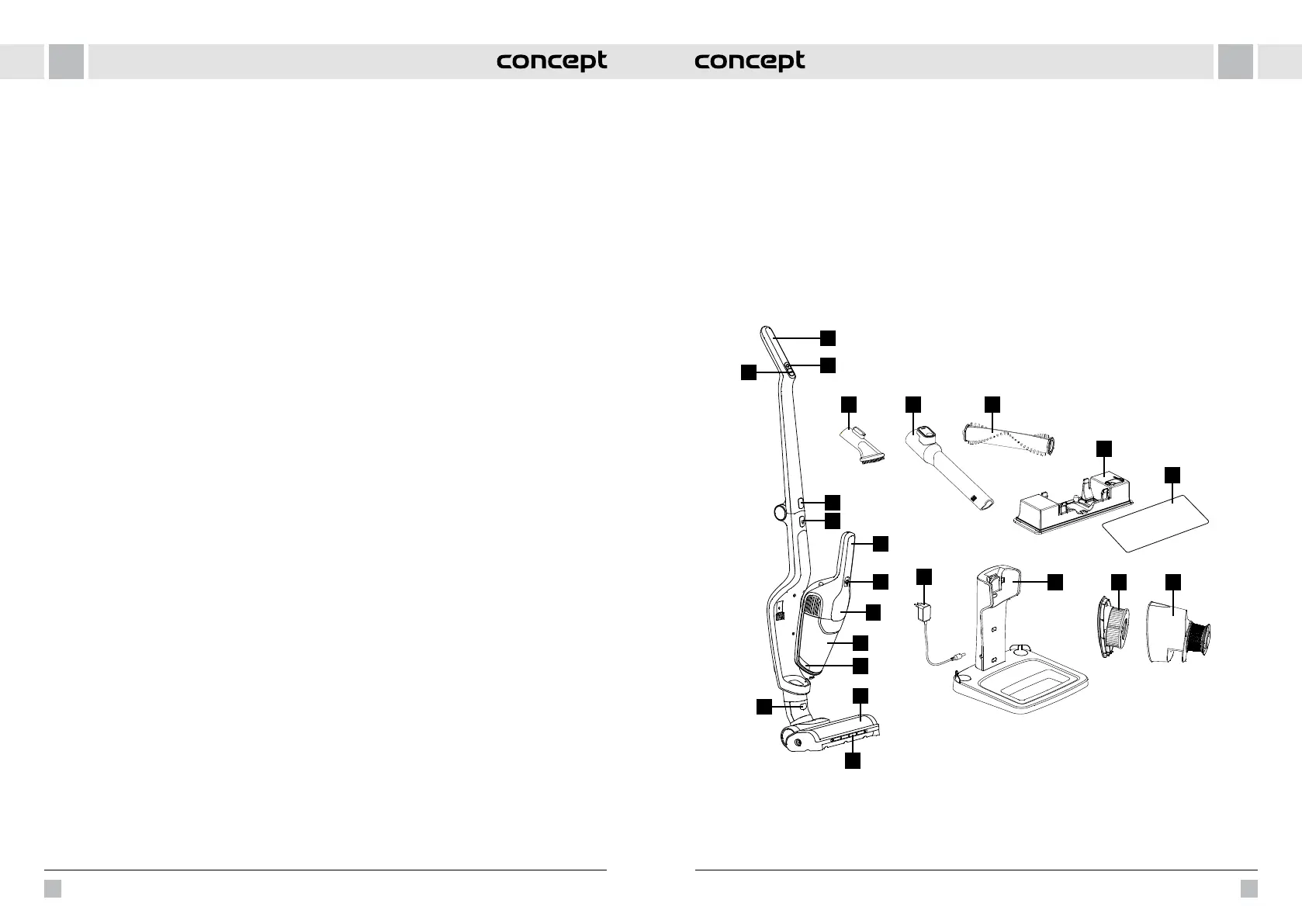 concept

concept