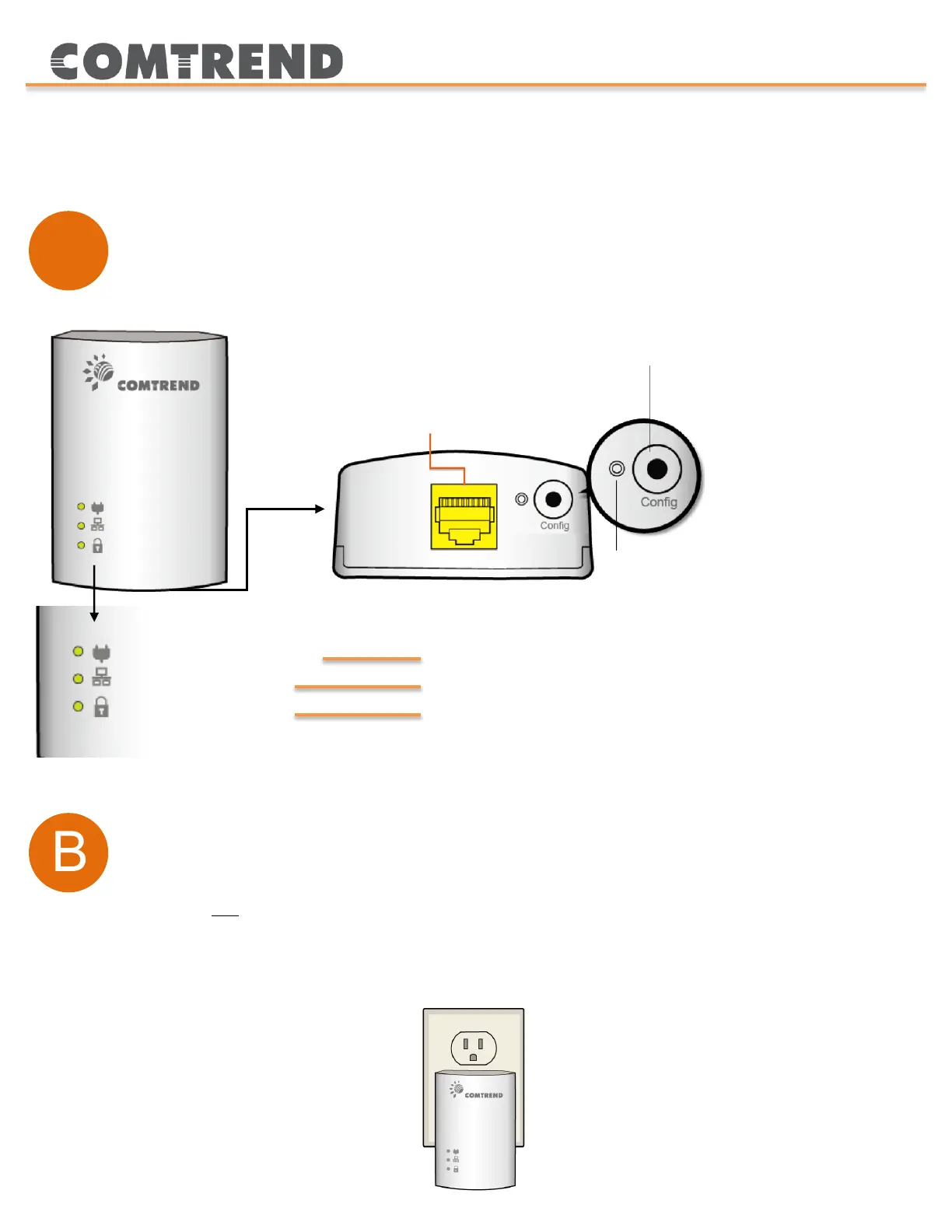 COMTREND

COMTREND

Config

Config

B

COMTREND