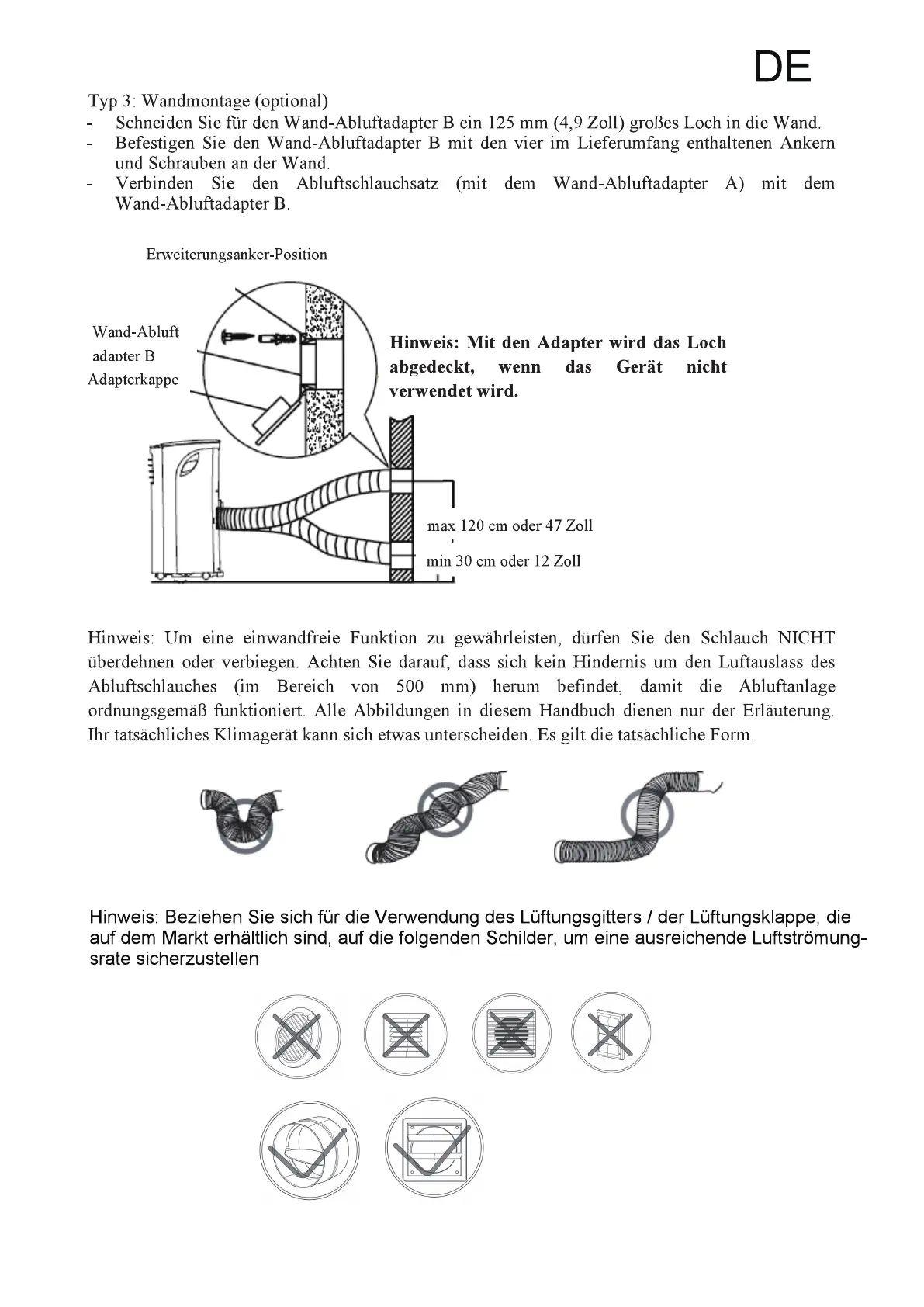 DE

Typ 3: Wandmontage (optional)
- Schneiden Sie für den Wand-Abluftadapter B ein 125 mm (4,9 Zoll) großes Loch in die Wand.
- Befestigen Sie den Wand-Abluftadapter B mit den vier im Lieferumfang enthaltenen Ankern und Schrauben an der Wand.
- Verbinden Sie den Abluftschlauchsatz (mit dem Wand-Abluftadapter A) mit dem Wand-Abluftadapter B.

Erweiterungsanker-Position

Wand-Abluft adapter B

Adapterkappe

Hinweis: Mit den Adapter wird das Loch abgedeckt, wenn das Gerät nicht verwendet wird.

max 120 cm oder 47 Zoll

min 30 cm oder 12 Zoll

Hinweis: Um eine einwandfreie Funktion zu gewährleisten, dürfen Sie den Schlauch NICHT überdehnen oder verbiegen. Achten Sie darauf, dass sich kein Hindernis um den Luftauslass des Abluftschlauches (im Bereich von 500 mm) herum befindet, damit die Abluftanlage ordnungsgemäß funktioniert. Alle Abbildungen in diesem Handbuch dienen nur der Erläuterung. Ihr tatsächliches Klimagerät kann sich etwas unterscheiden. Es gilt die tatsächliche Form.

Hinweis: Beziehen Sie sich für die Verwendung des Lüftungsgitters / der Lüftungsklappe, die auf dem Markt erhältlich sind, auf die folgenden Schilder, um eine ausreichende Luftströmungsrate sicherzustellen