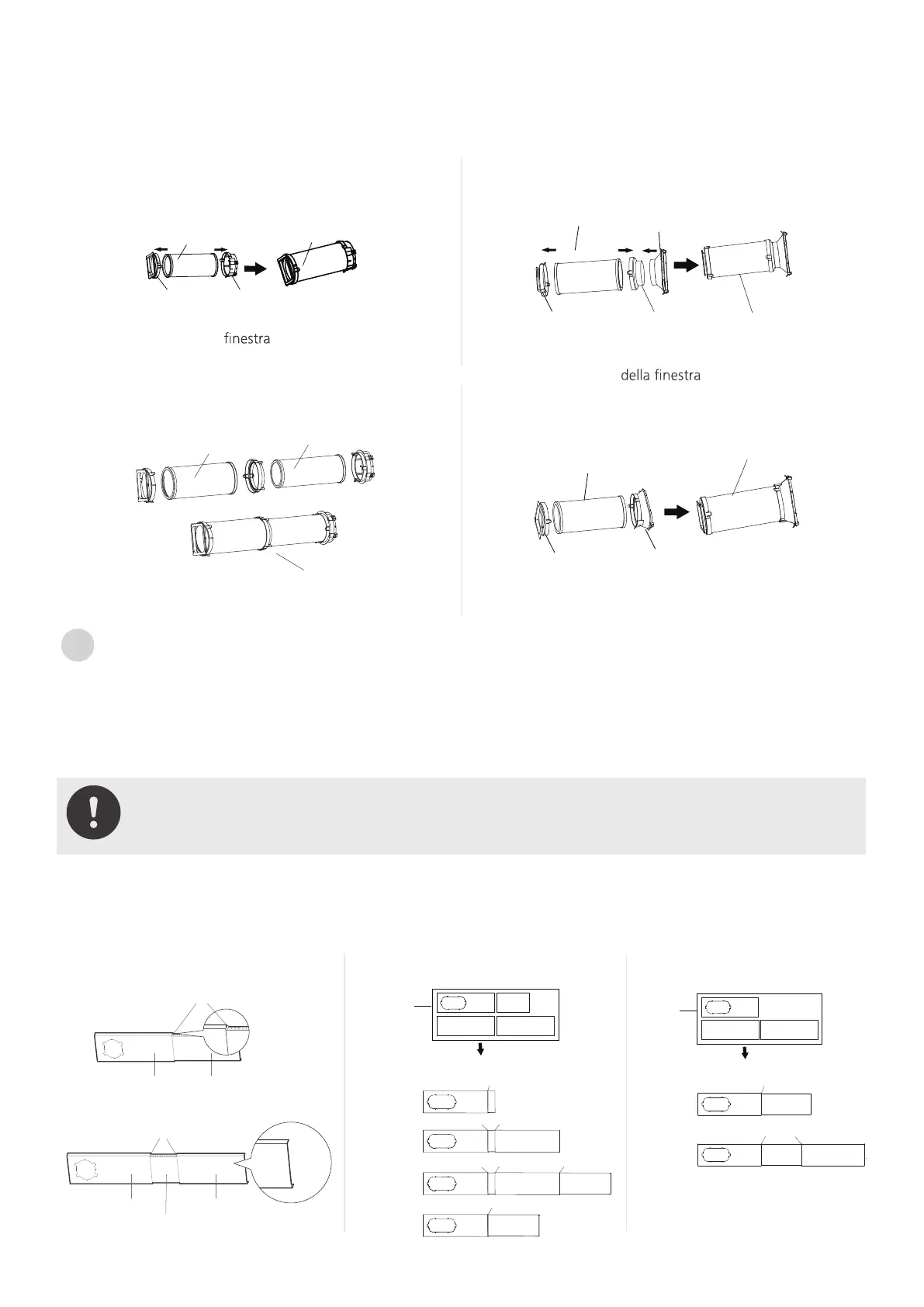 finestra

della finestra