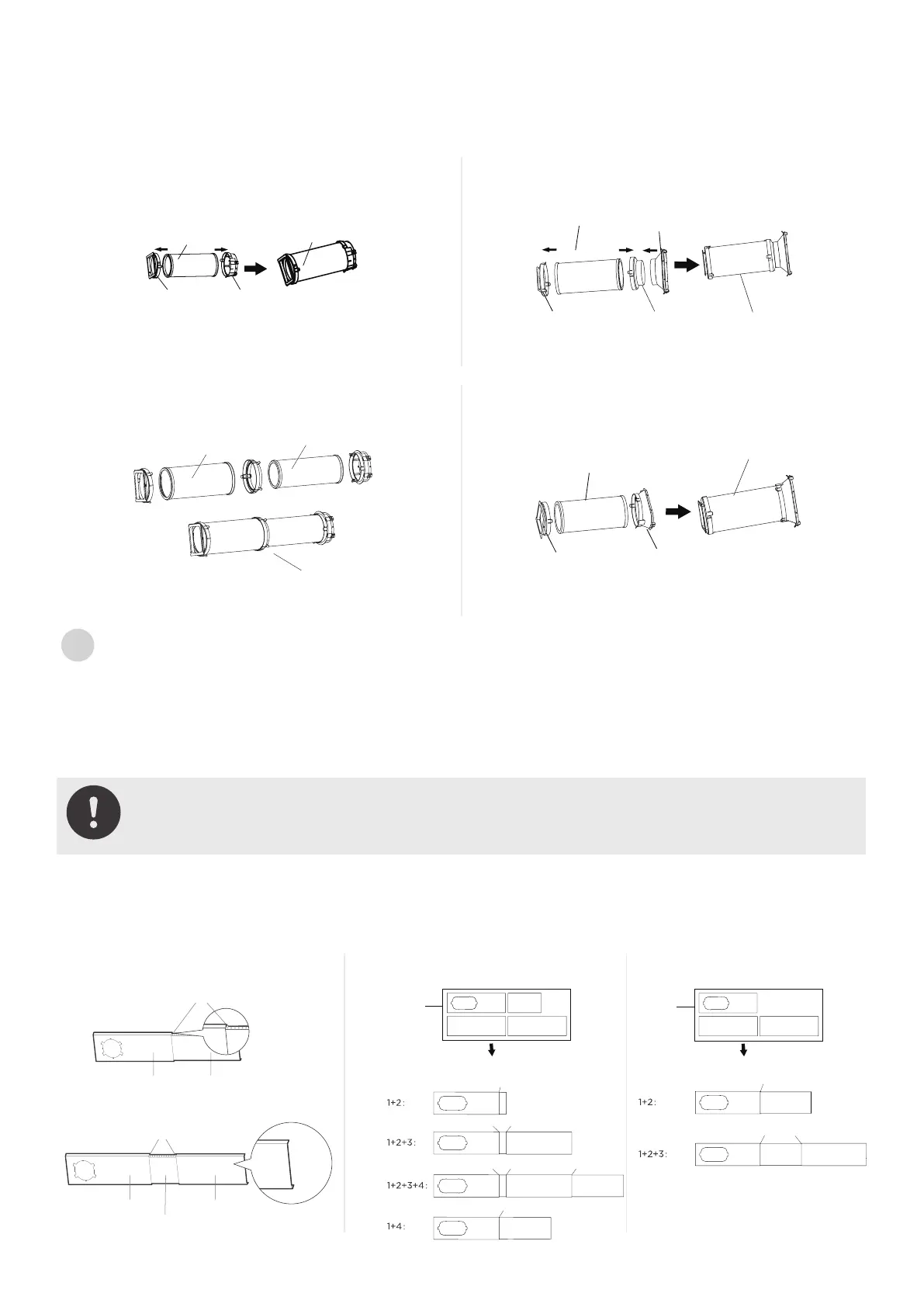 1+2 :

1+2+3 :

1+2+3+4 :

1+4 :

1+2 :

1+2+3 :