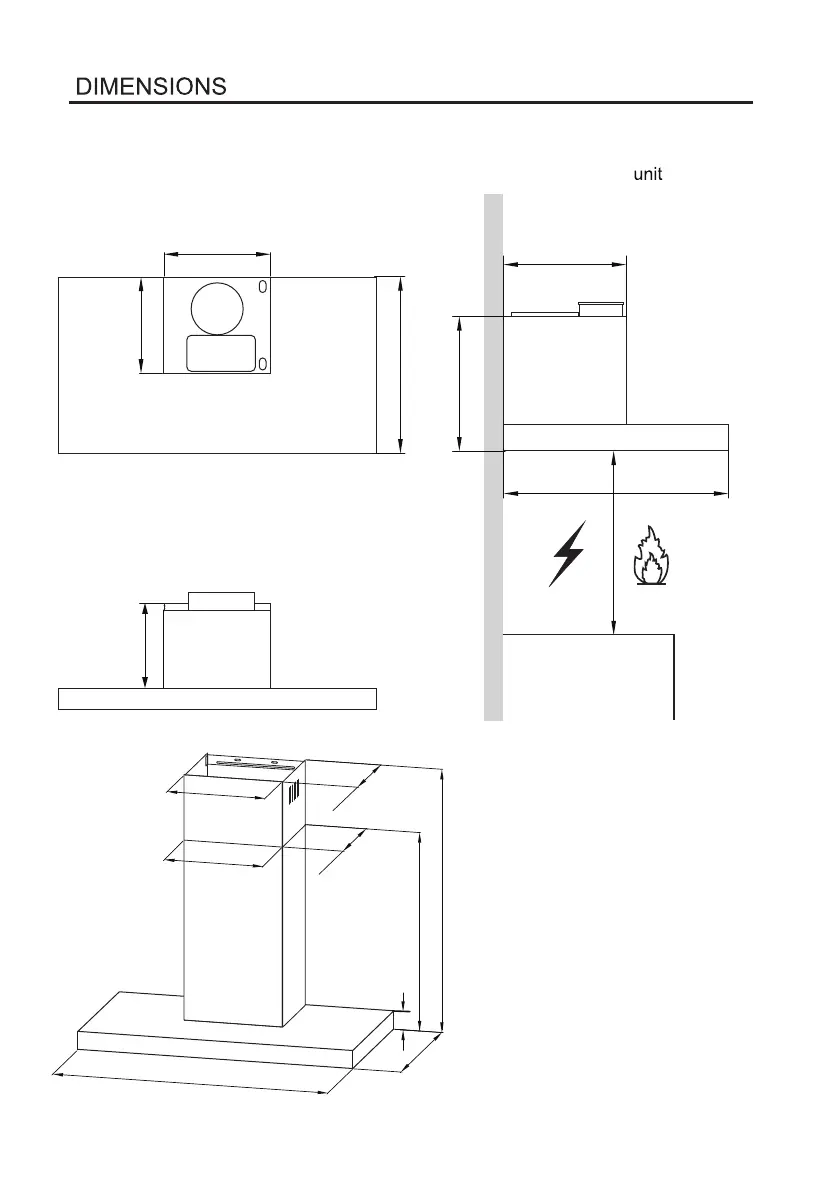 DIMENSIONS

unit