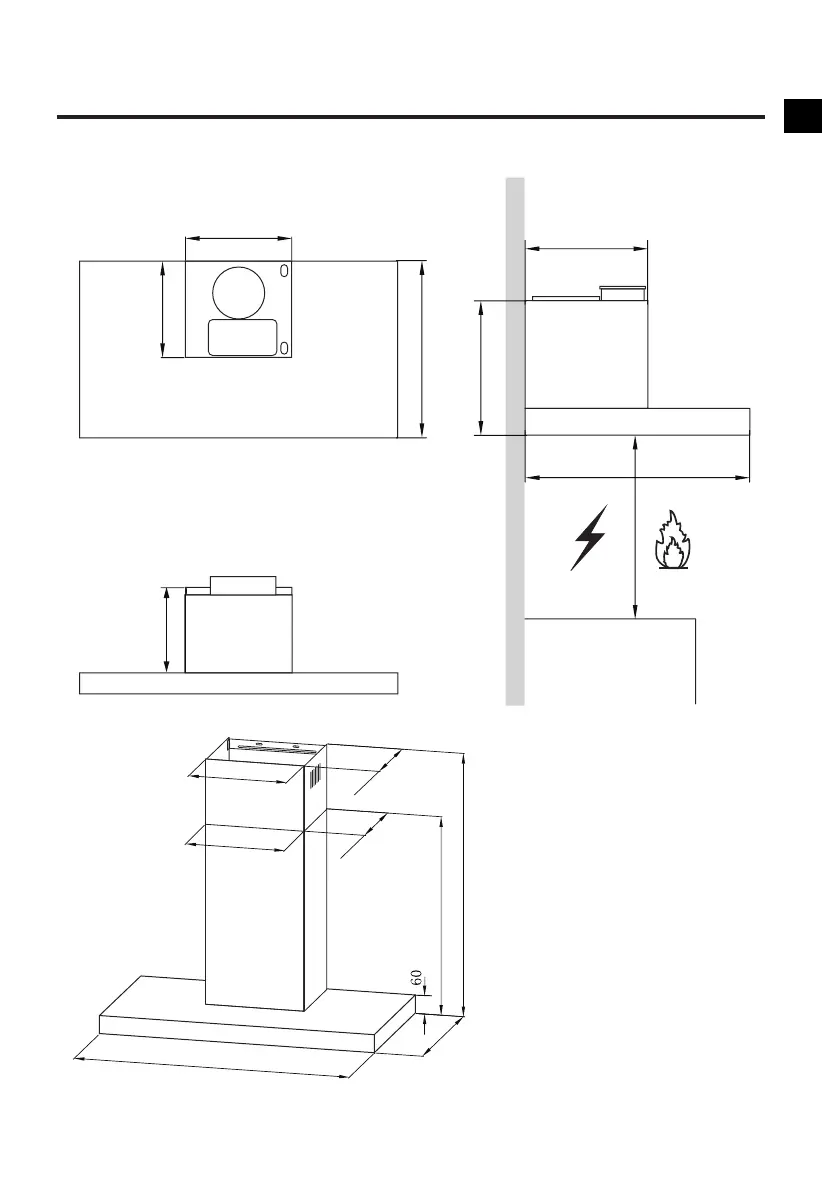 60