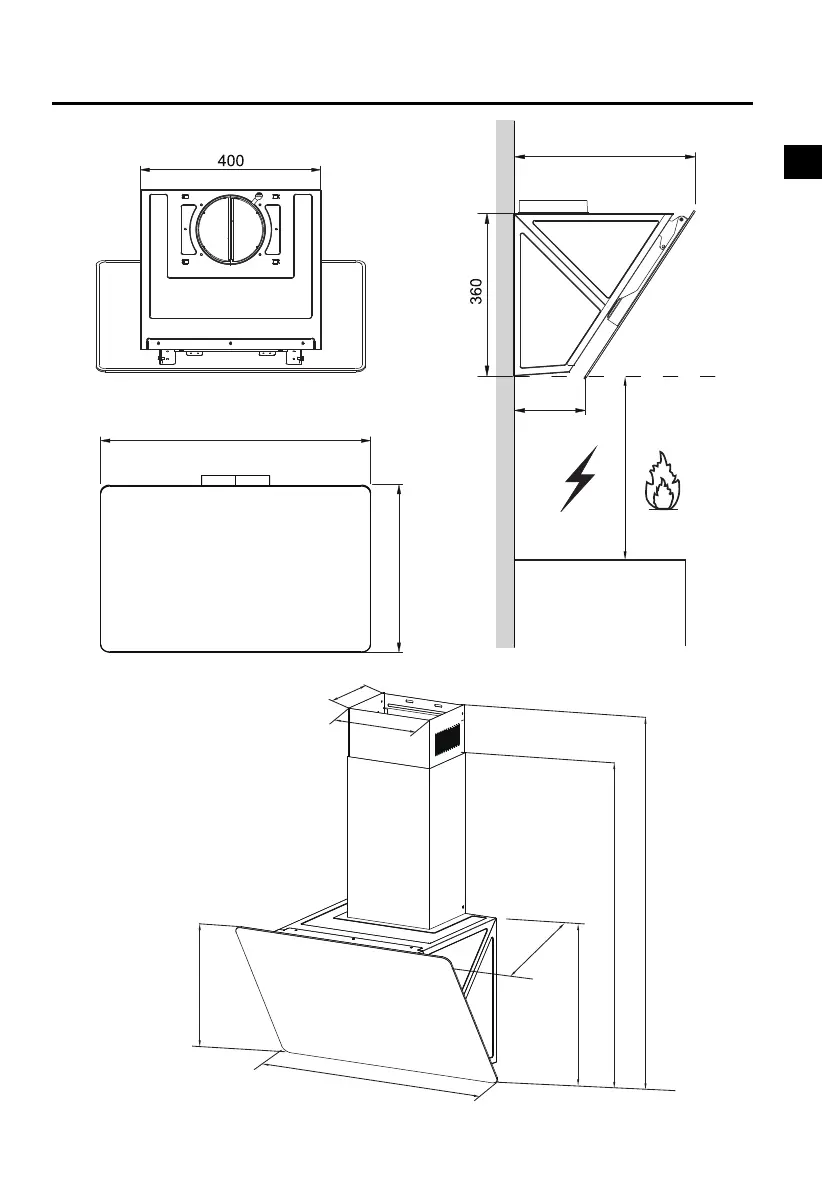 400

360