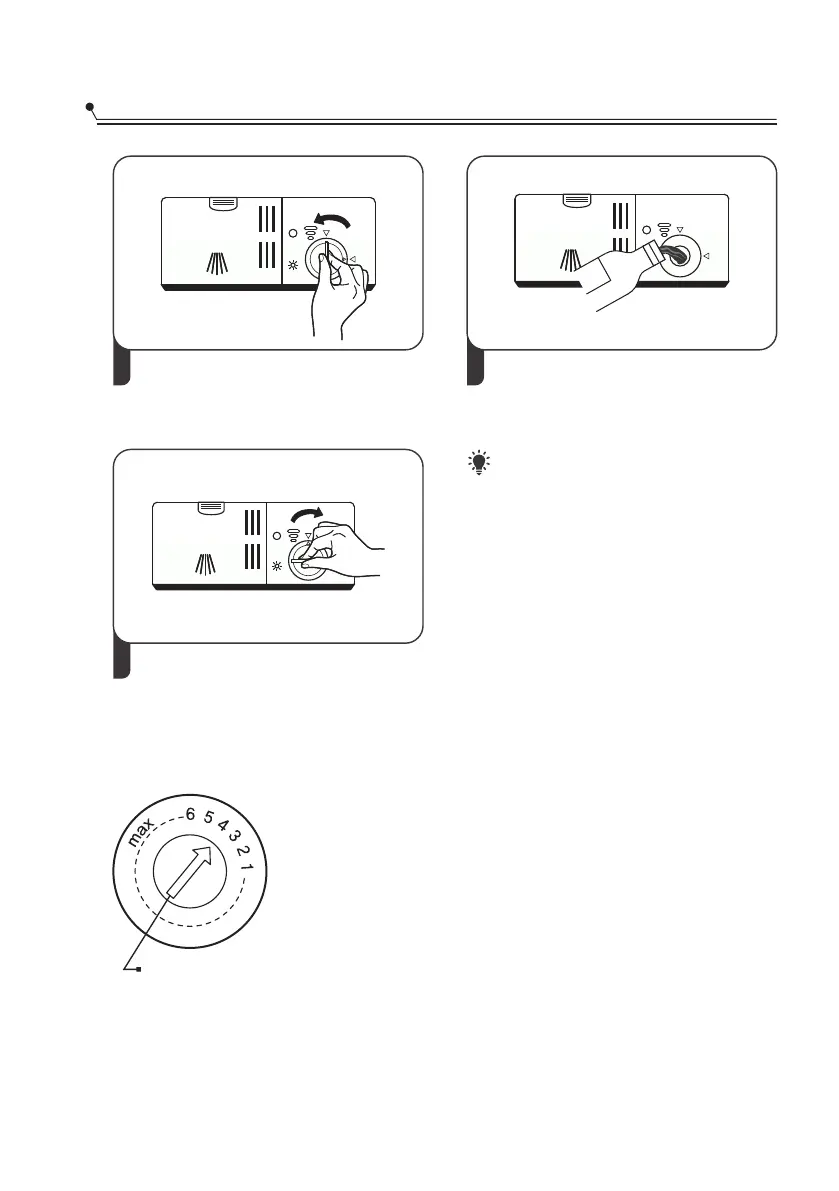 max 6 5 4 3 2 1