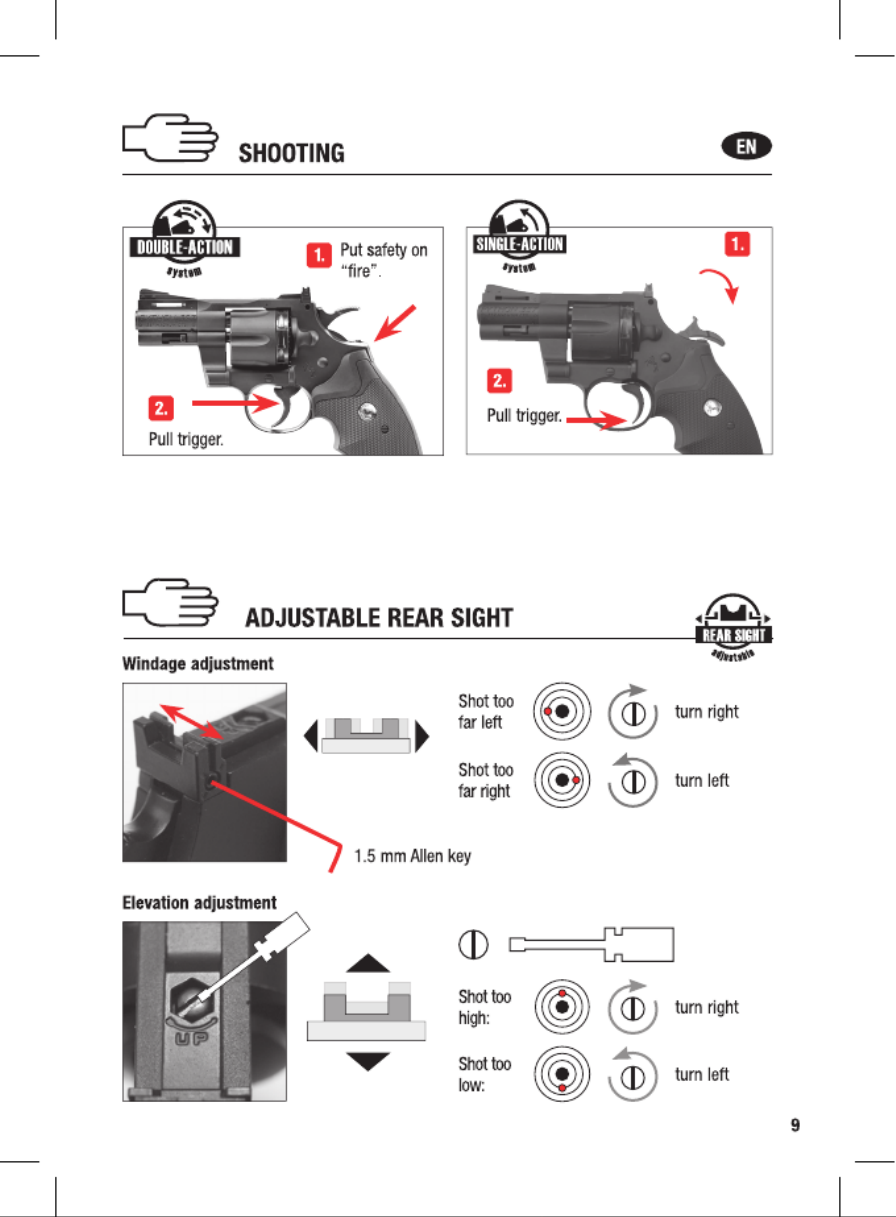 SHOOTING

EN

DOUBLE-ACTION system

1. Put safety on "fire".

2.

Pull trigger.

SINGLE-ACTION system

1.

2.

Pull trigger.

ADJUSTABLE REAR SIGHT

REAR SIGHT adjustable

Windage adjustment

Shot too far left

turn right

Shot too far right

turn left

1.5 mm Allen key

Elevation adjustment

UP

Shot too high:

turn right

Shot too low:

turn left

9