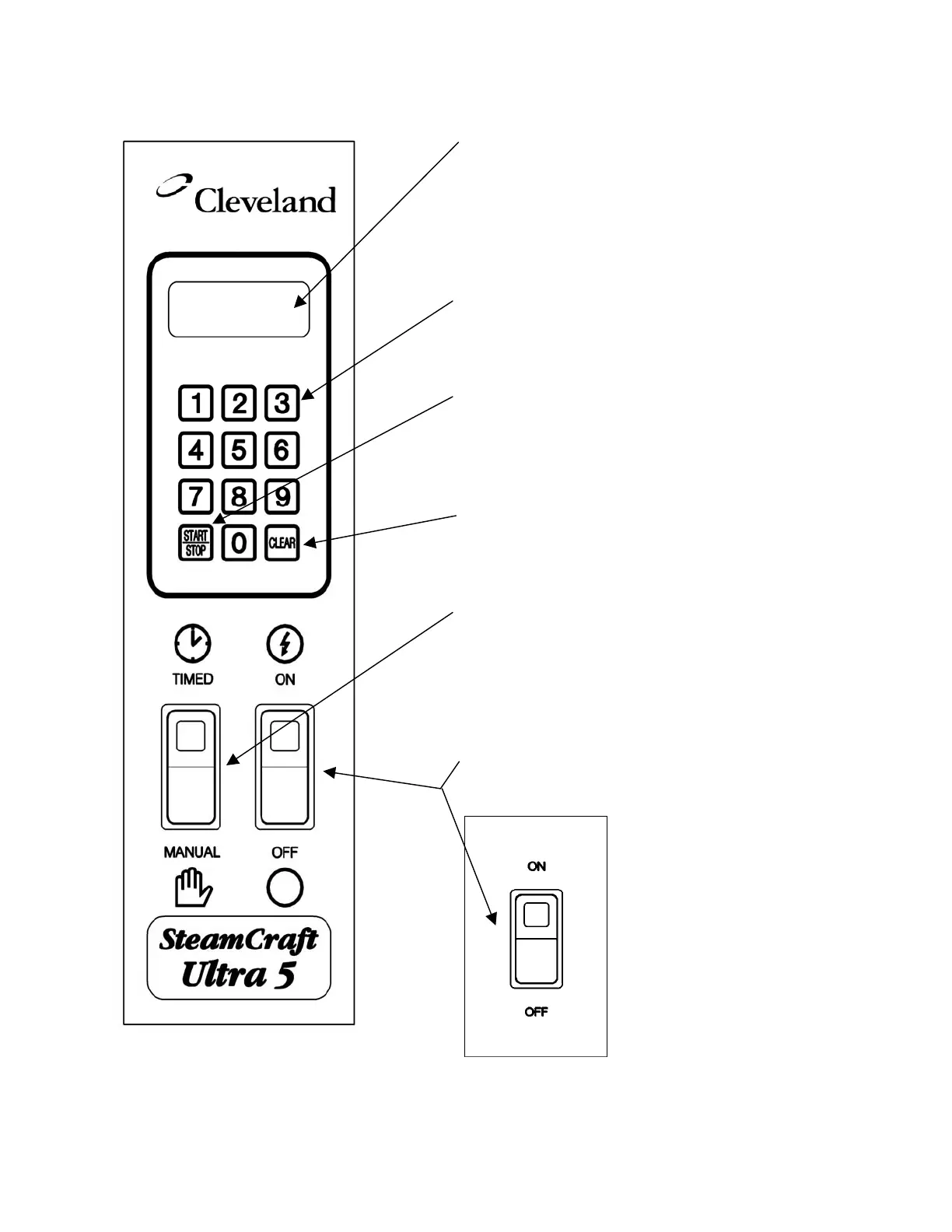 Cleveland

1 2 3
4 5 6
7 8 9
START STOP 0 CLEAR

TIMED
ON

MANUAL
OFF

SteamCraft
Ultra 5

ON
OFF