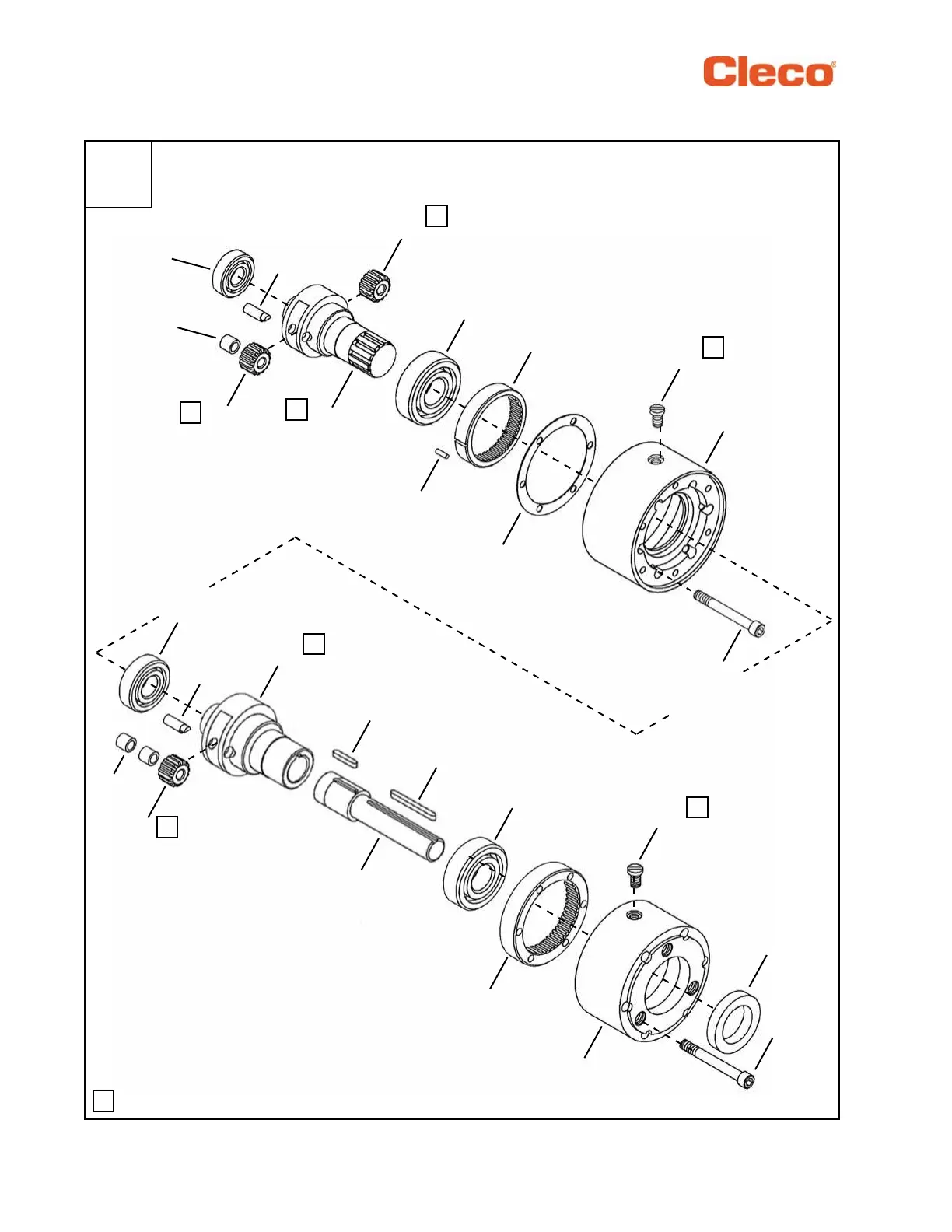 Cleco®