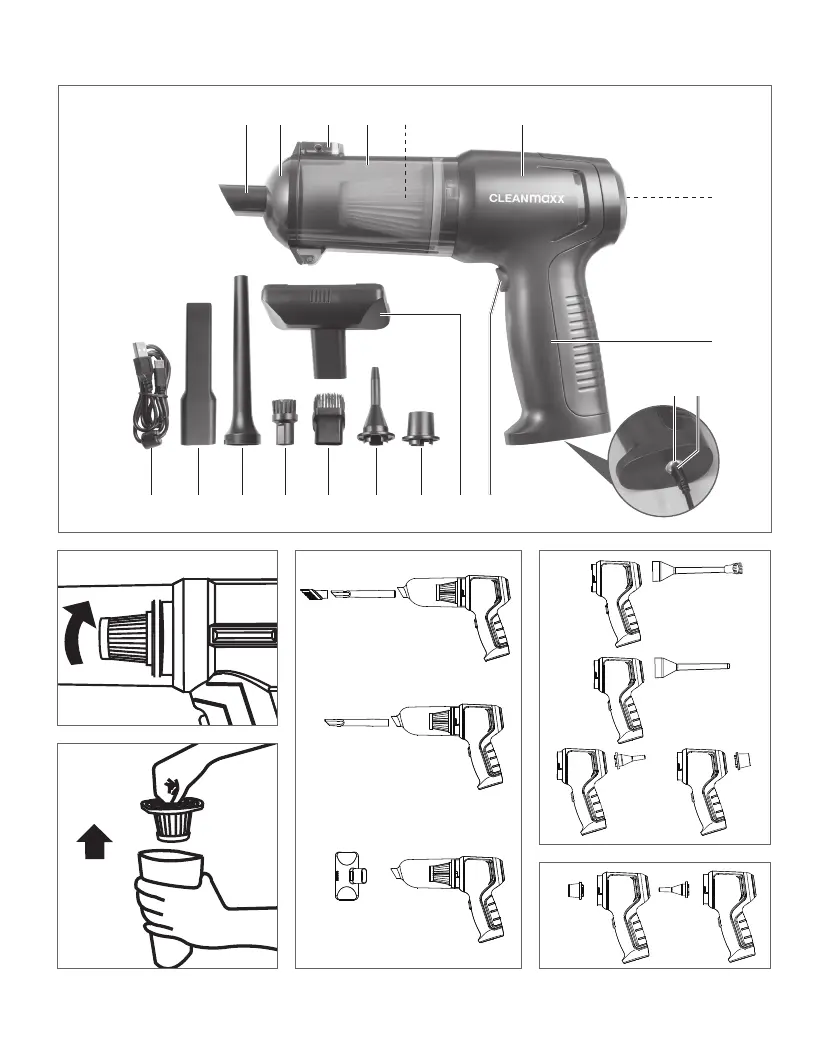 CLEANmaxx