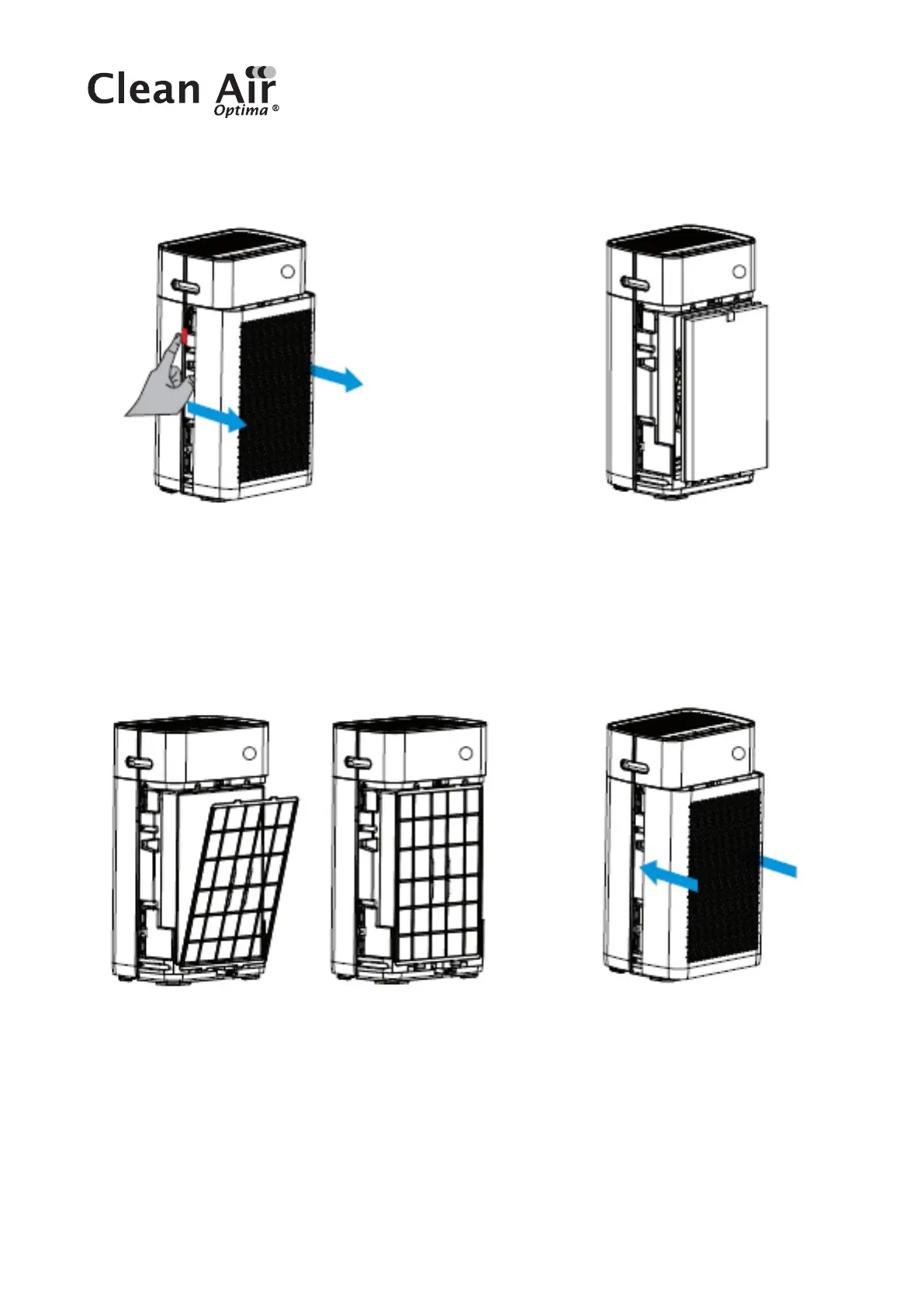 Clean Air
Optima ®