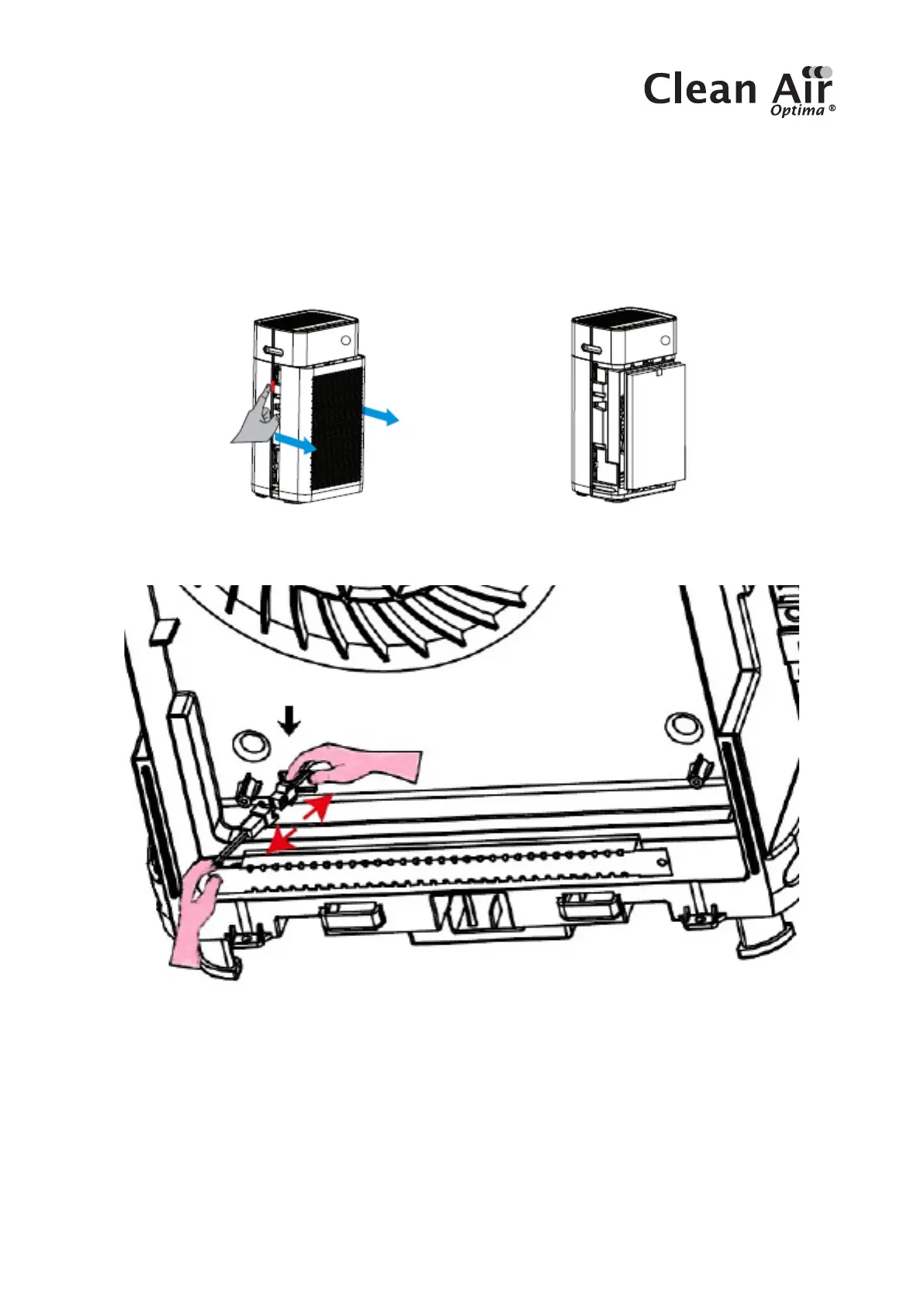 Clean Air
Optima ®