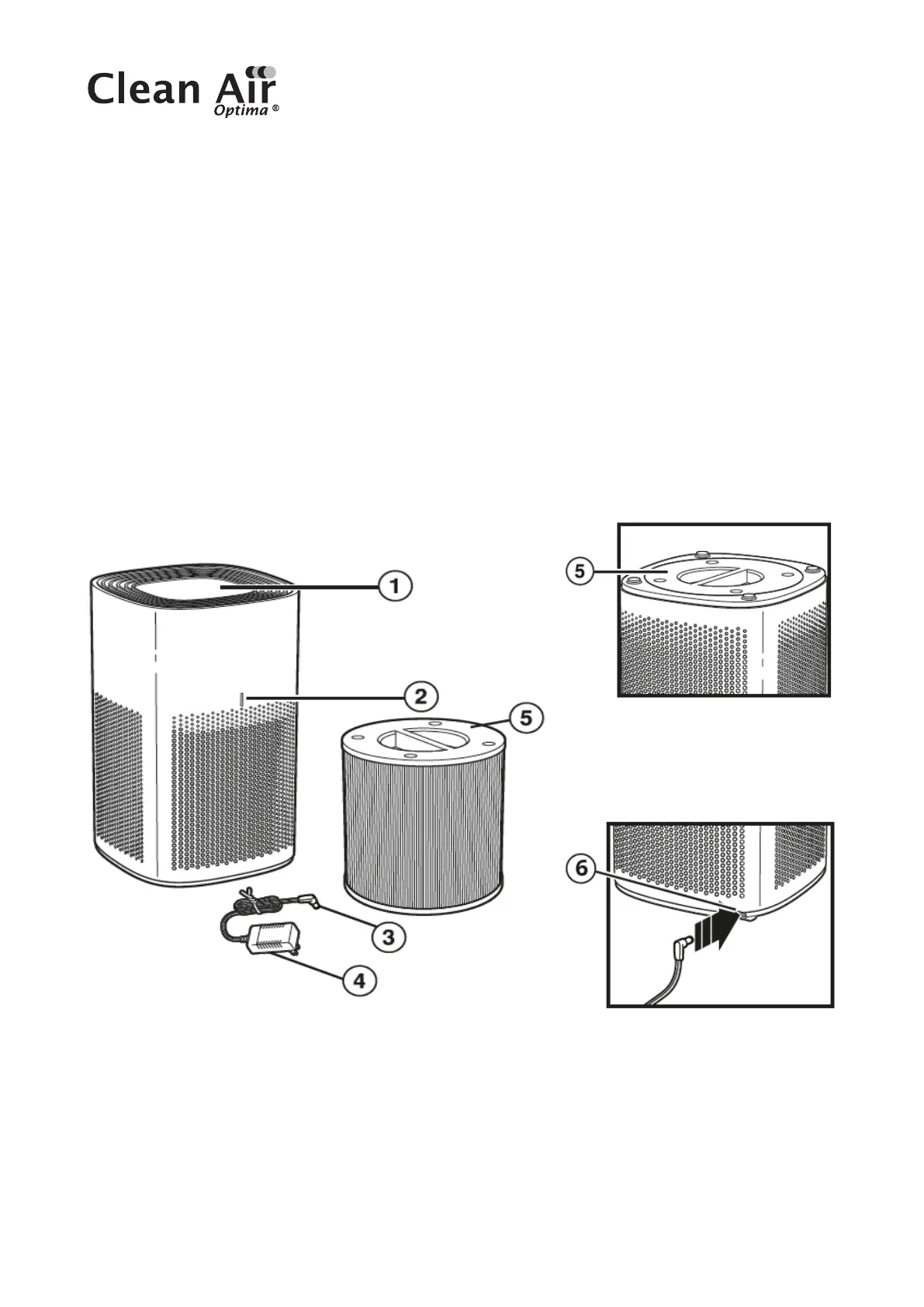 Clean Air
Optima ®

1
2
5
3
4

5

6