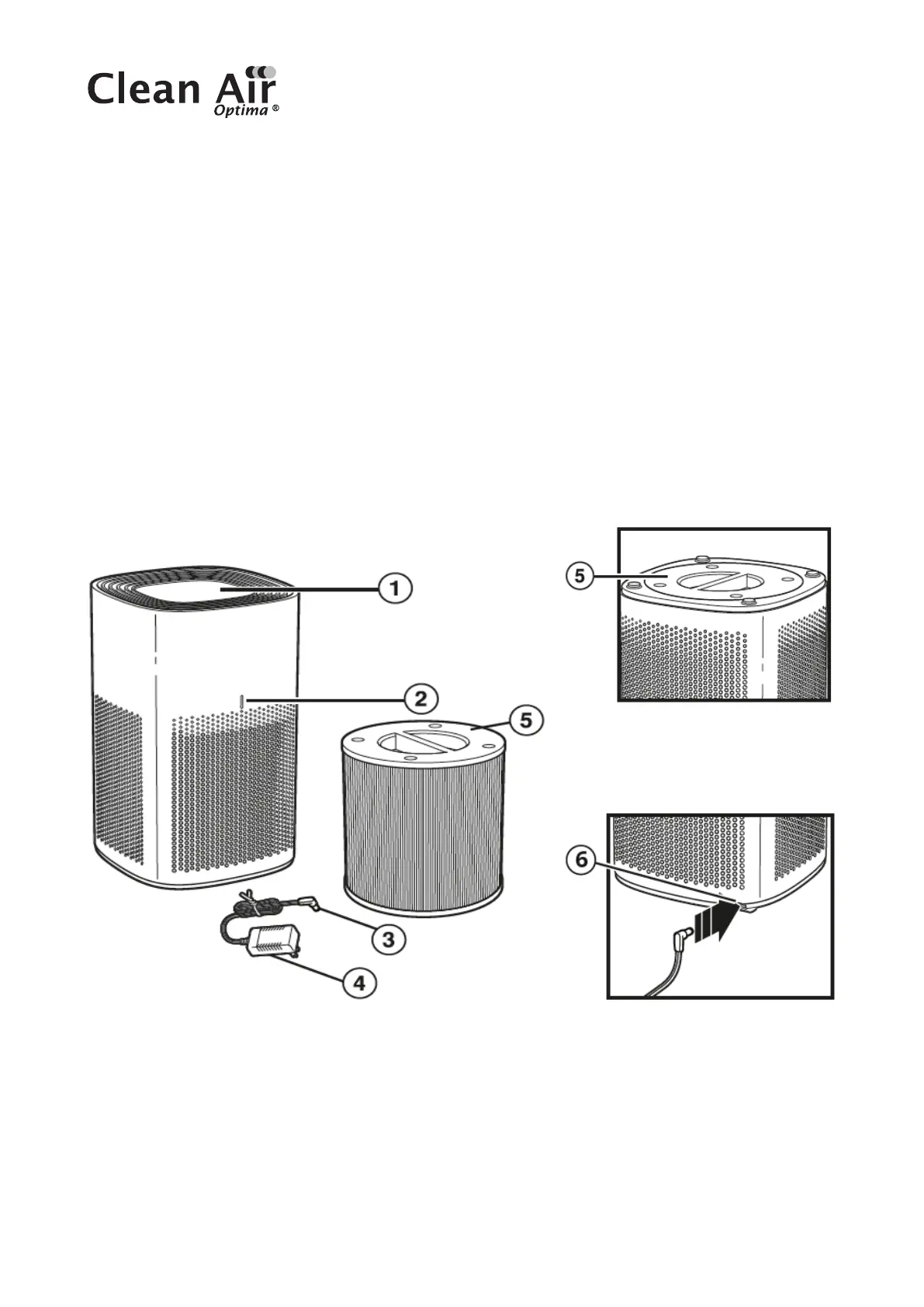 Clean Air
Optima ®

1
2
5
3
4
5
6