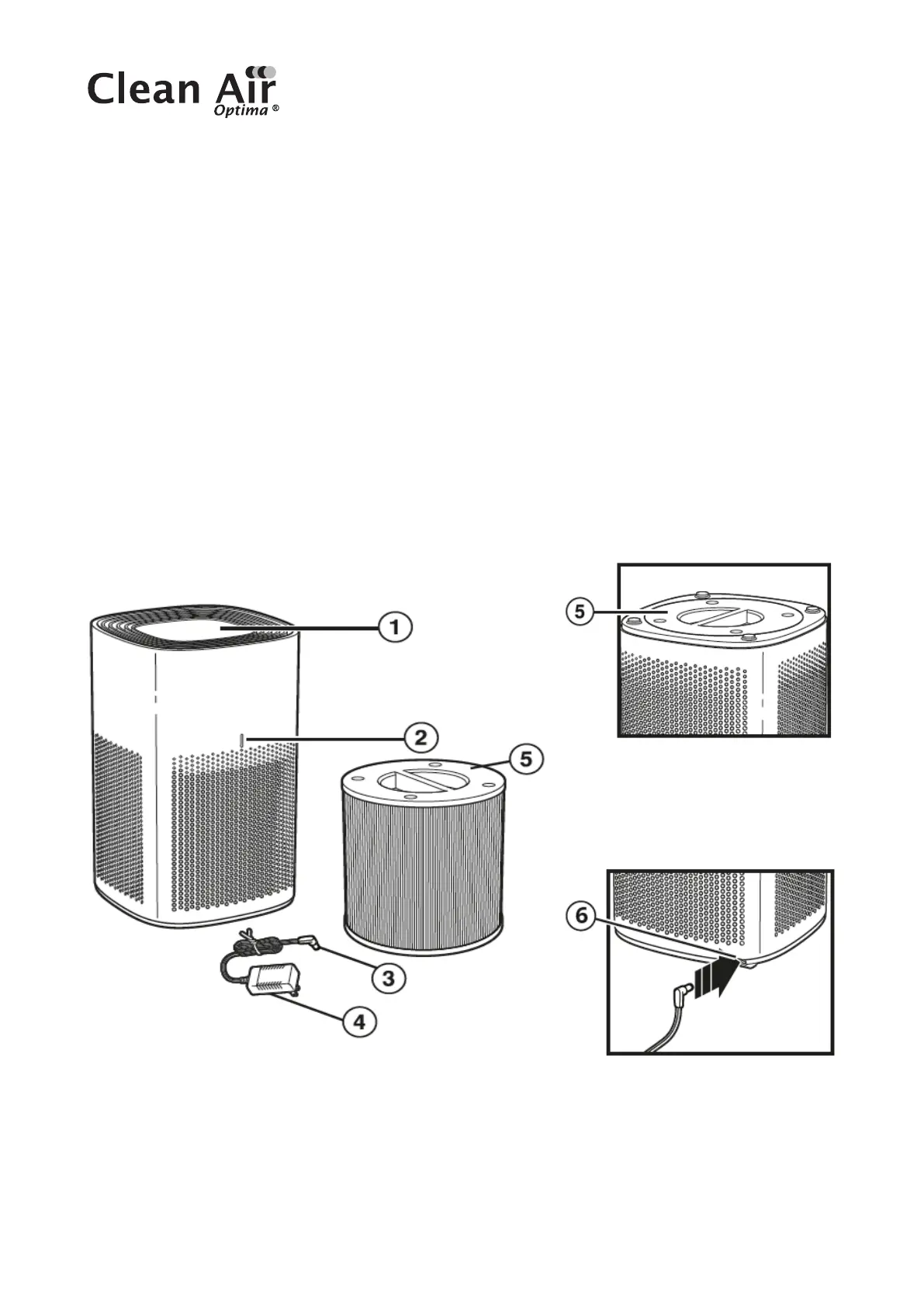 Clean Air
Optima ®

1
2
5
3
4
5
6