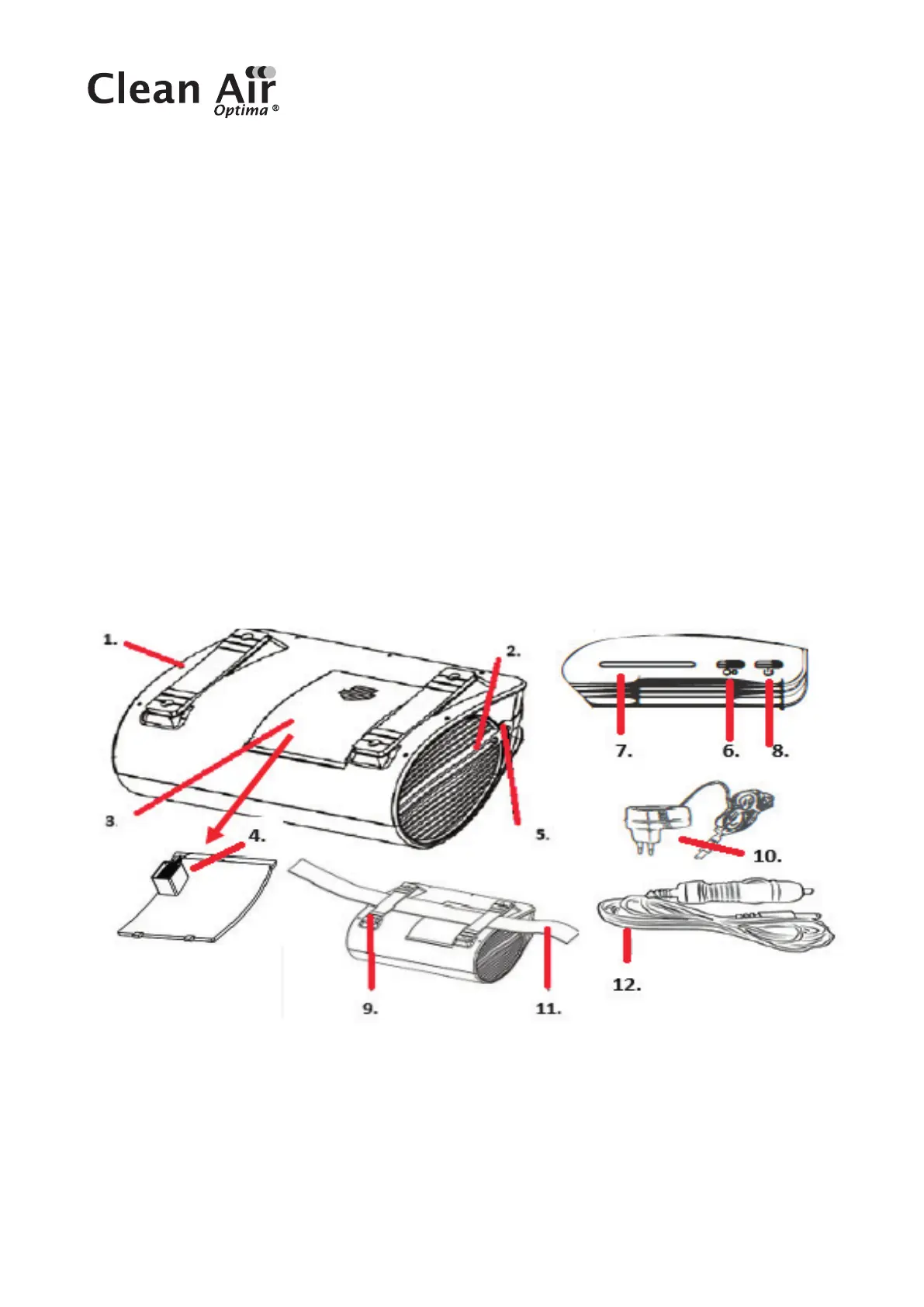 Clean Air
Optima ®

1.
2.
3.
4.
5.
7.
6.
8.
10.
9.
11.
12.