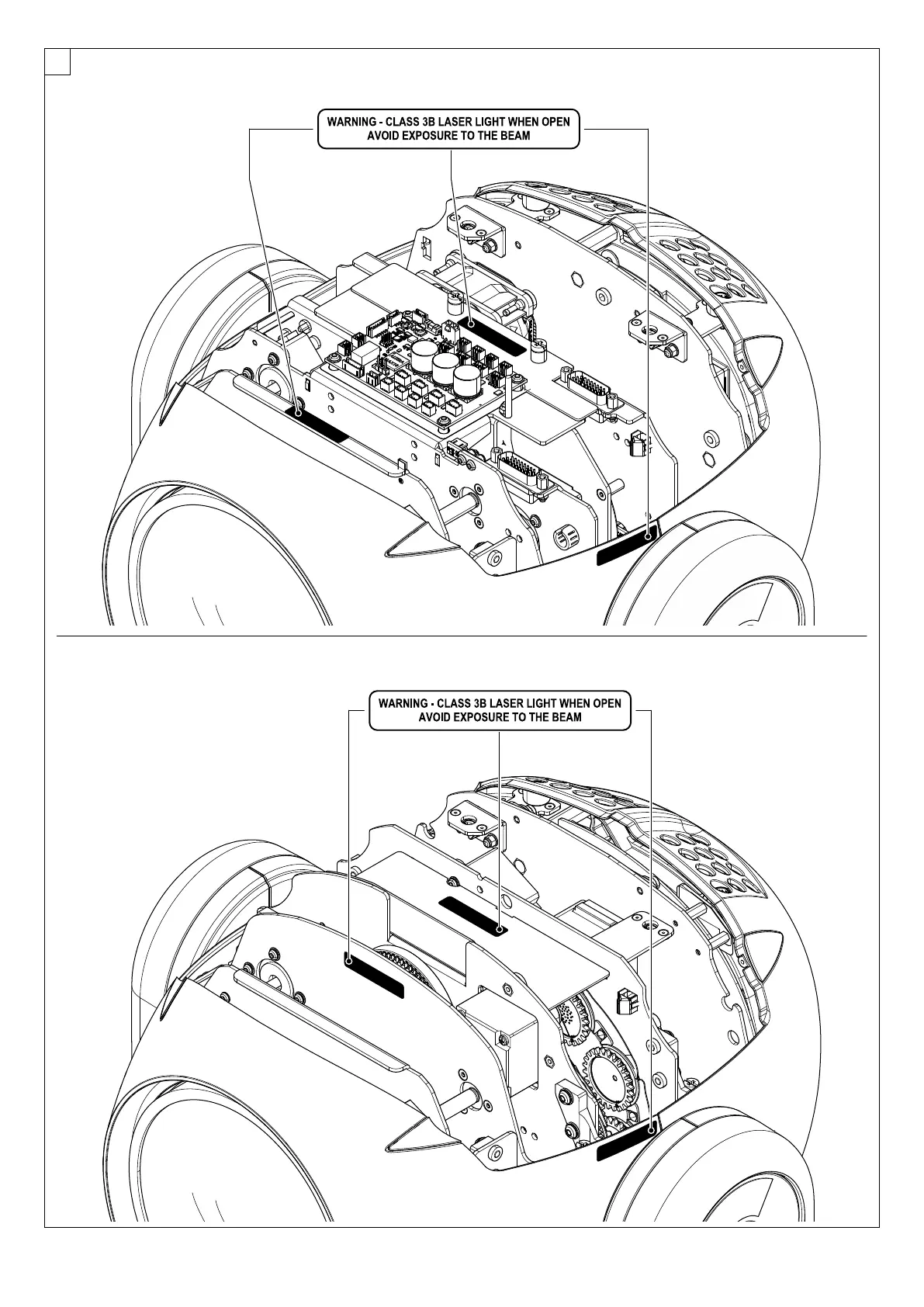 WARNING - CLASS 3B LASER LIGHT WHEN OPEN
AVOID EXPOSURE TO THE BEAM

WARNING - CLASS 3B LASER LIGHT WHEN OPEN
AVOID EXPOSURE TO THE BEAM