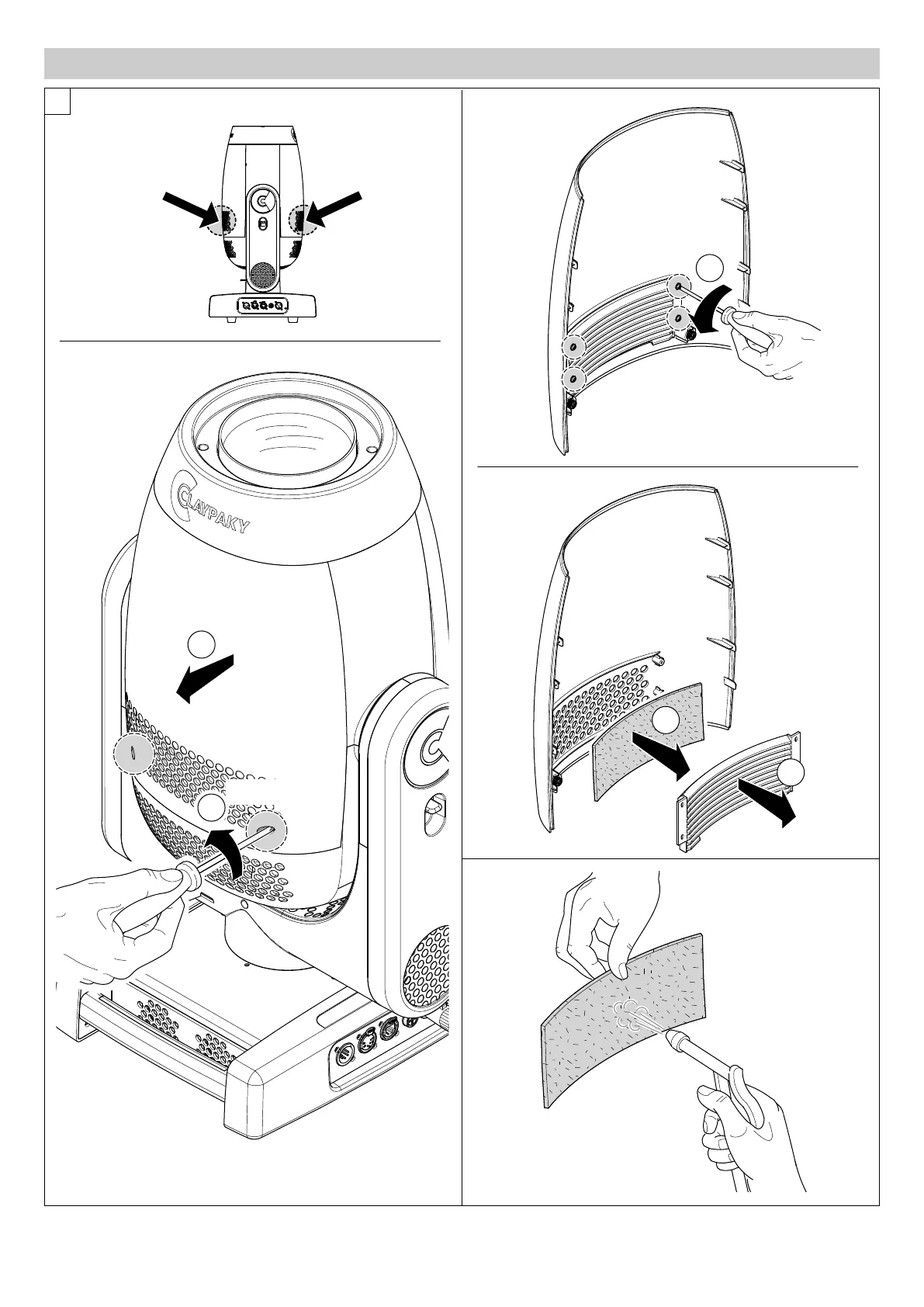 CLAYPAKY