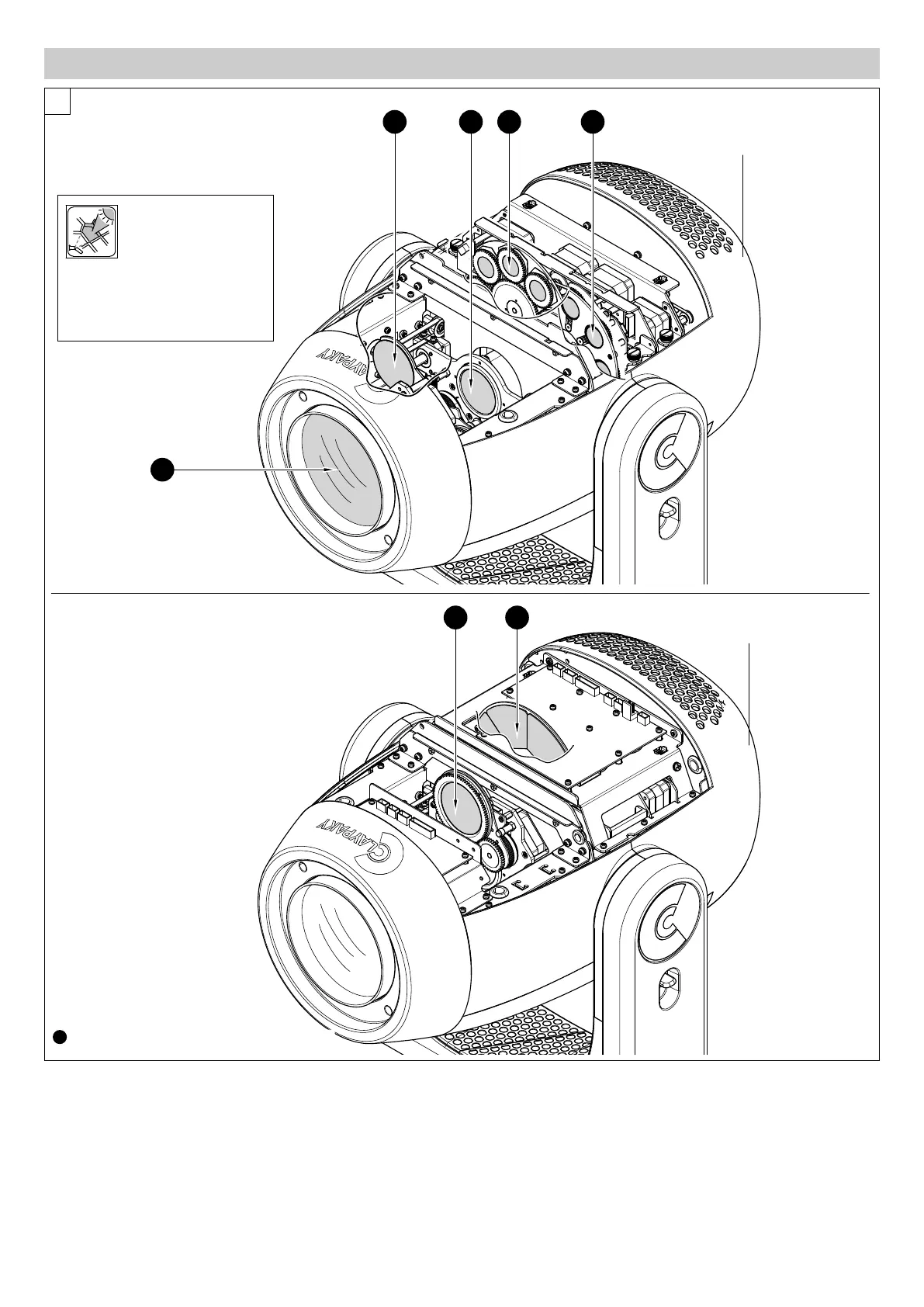 CLAYPAKY

CLAYPAKY