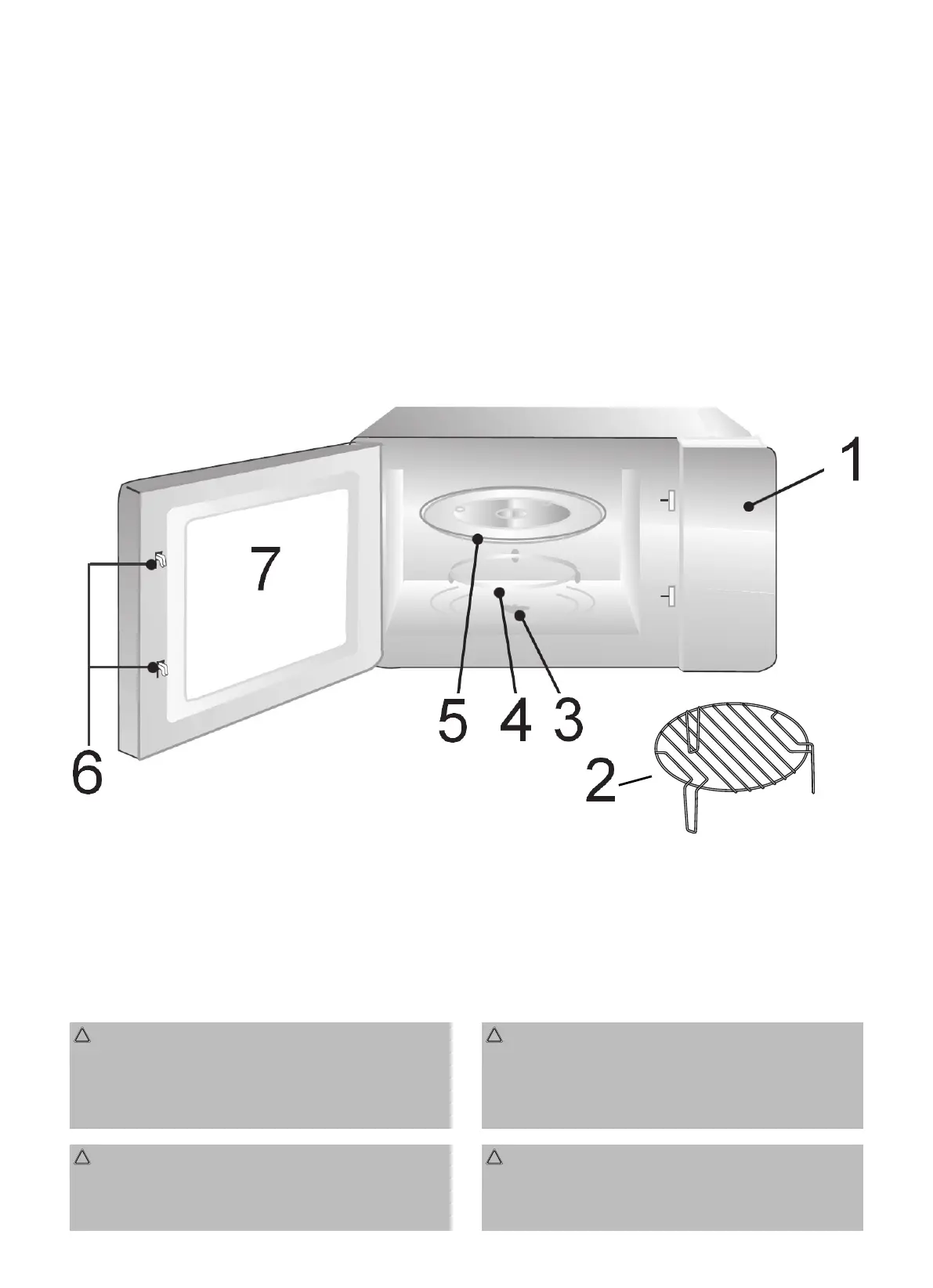 1

7

6

5 4 3

2