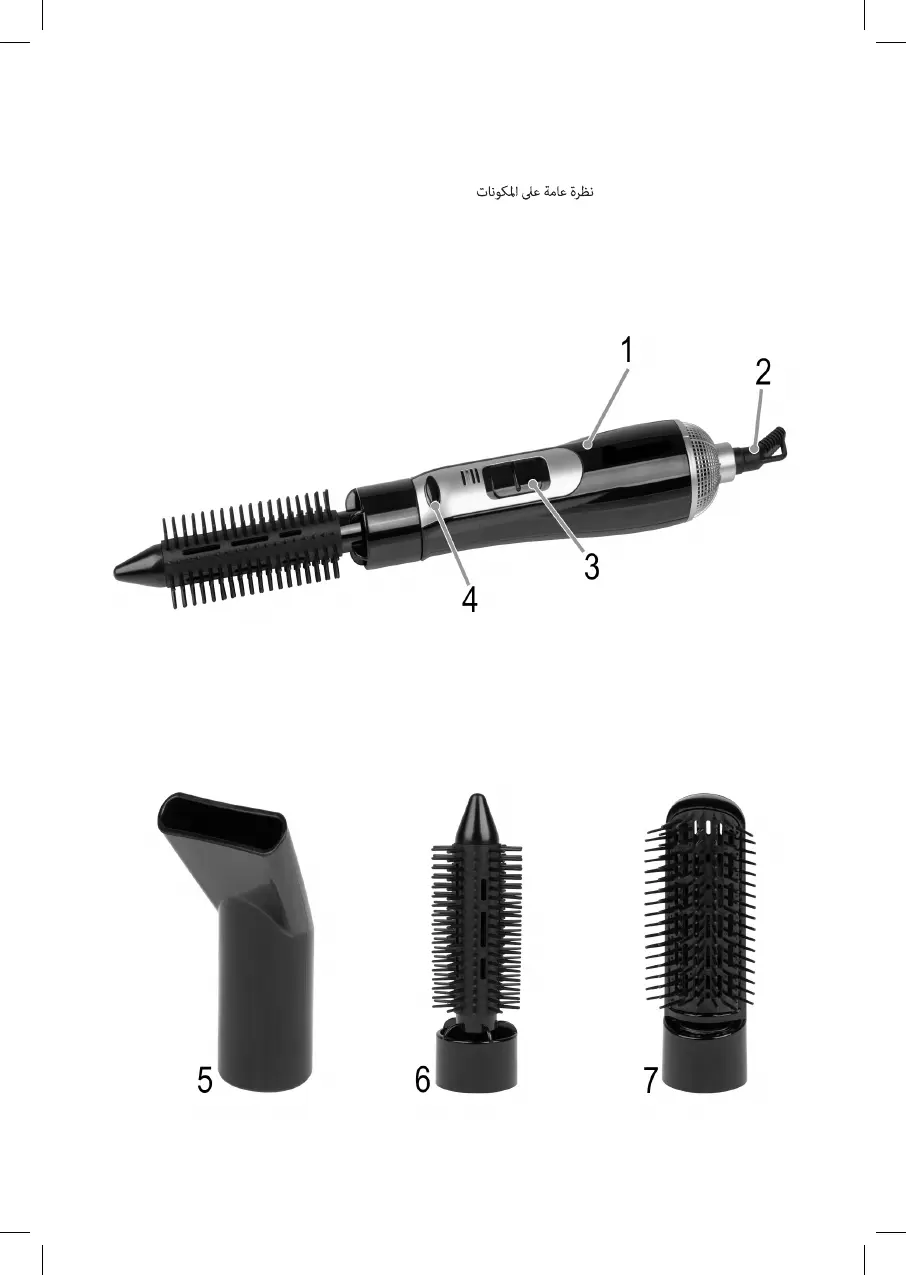 نظرة عامة على المكونات

1
2
3
4

5
6
7