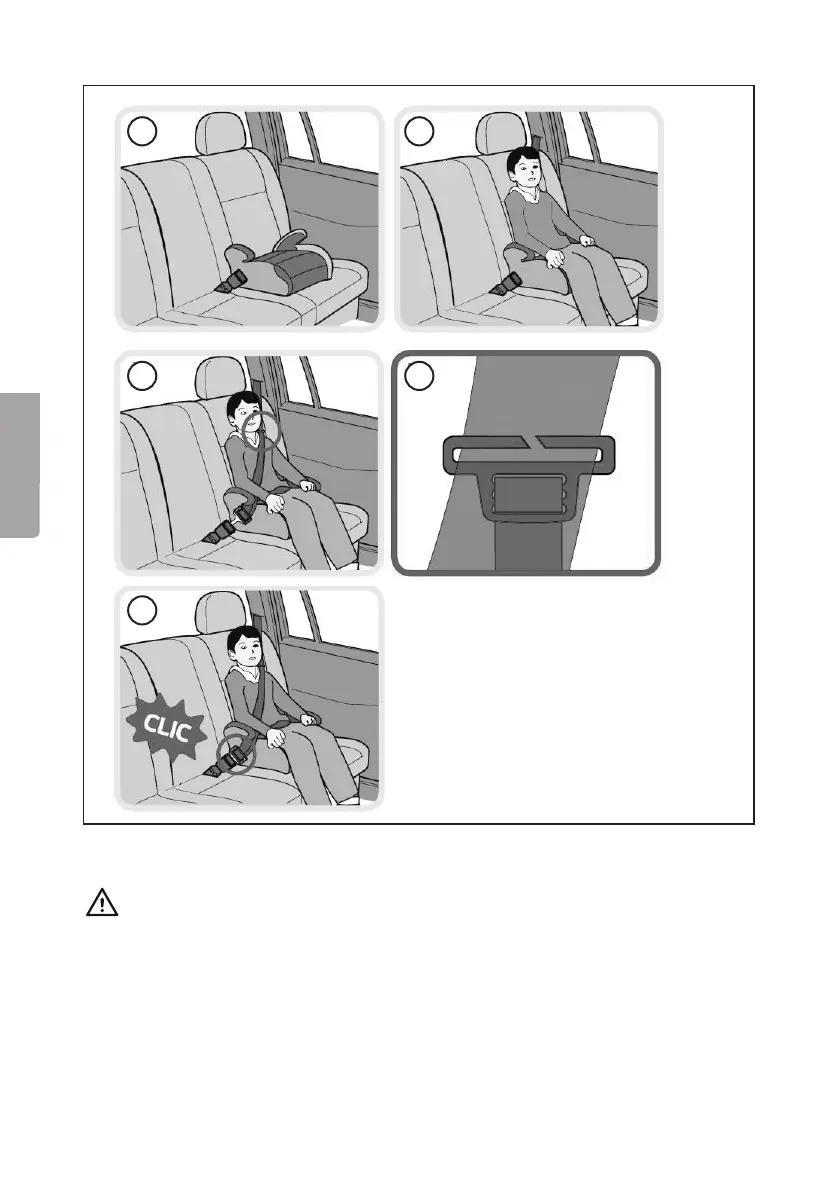 CLIC