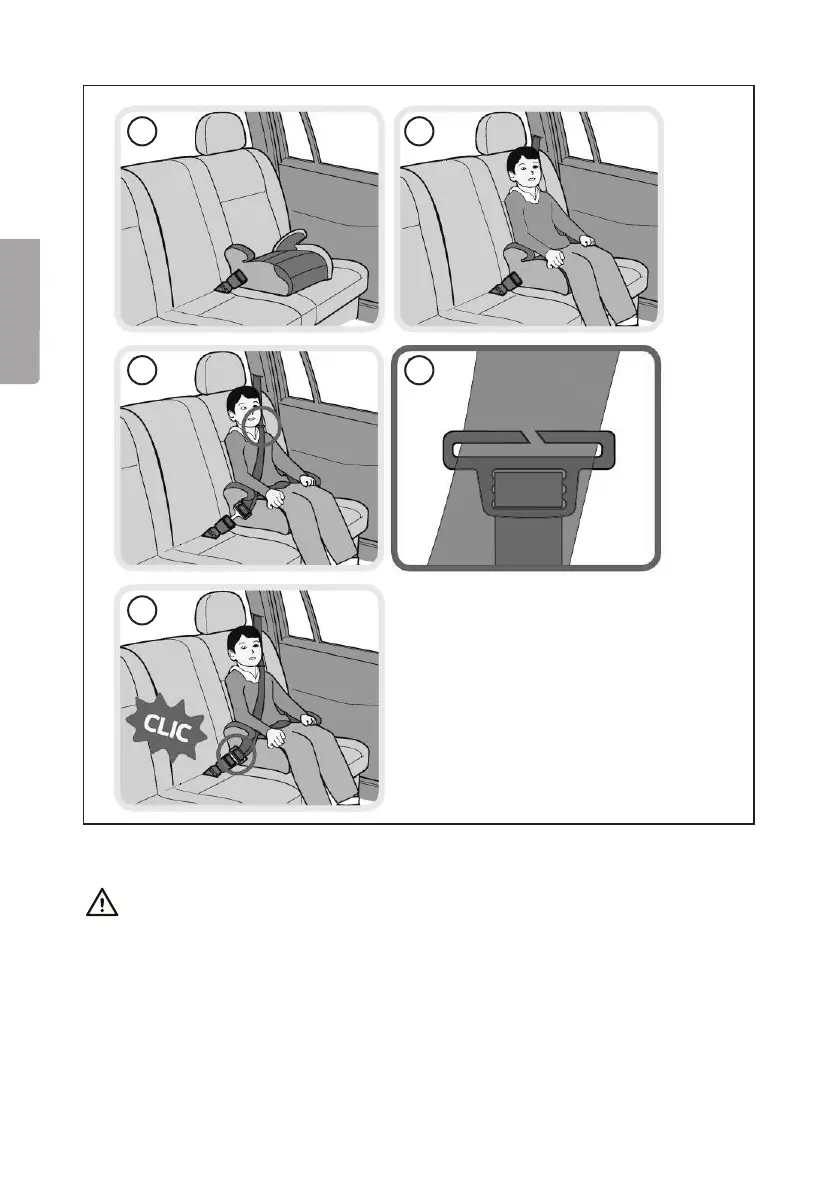 CLIC