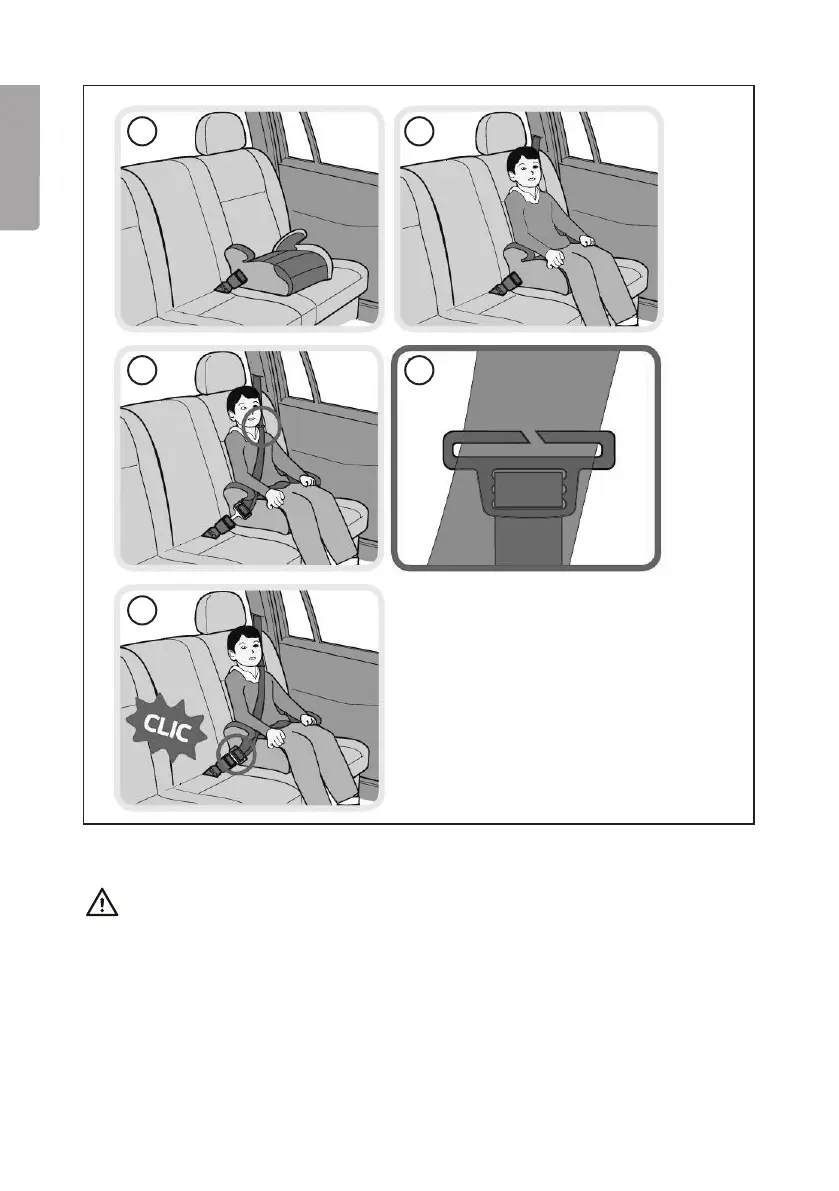 CLIC