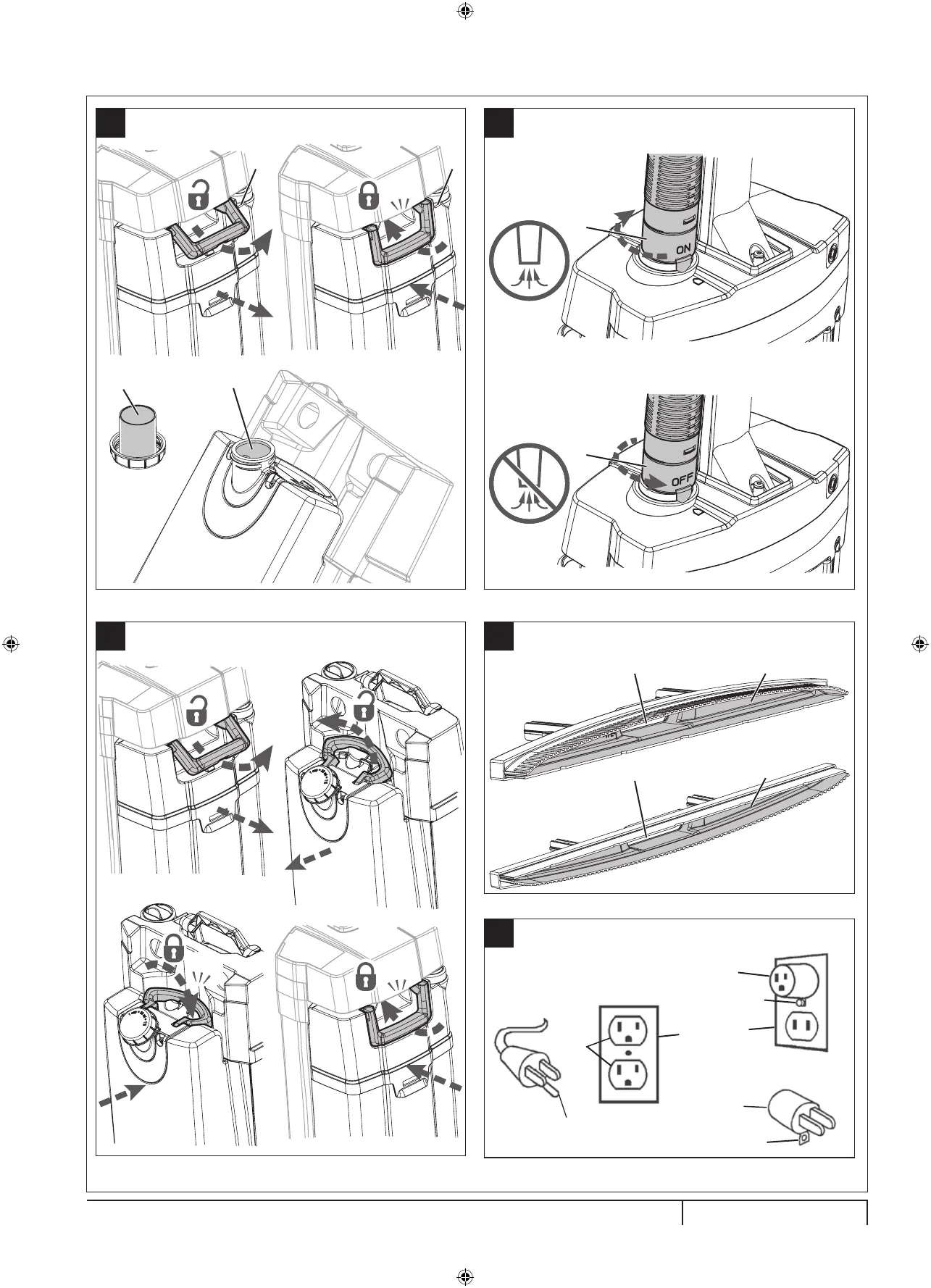 ON

OFF