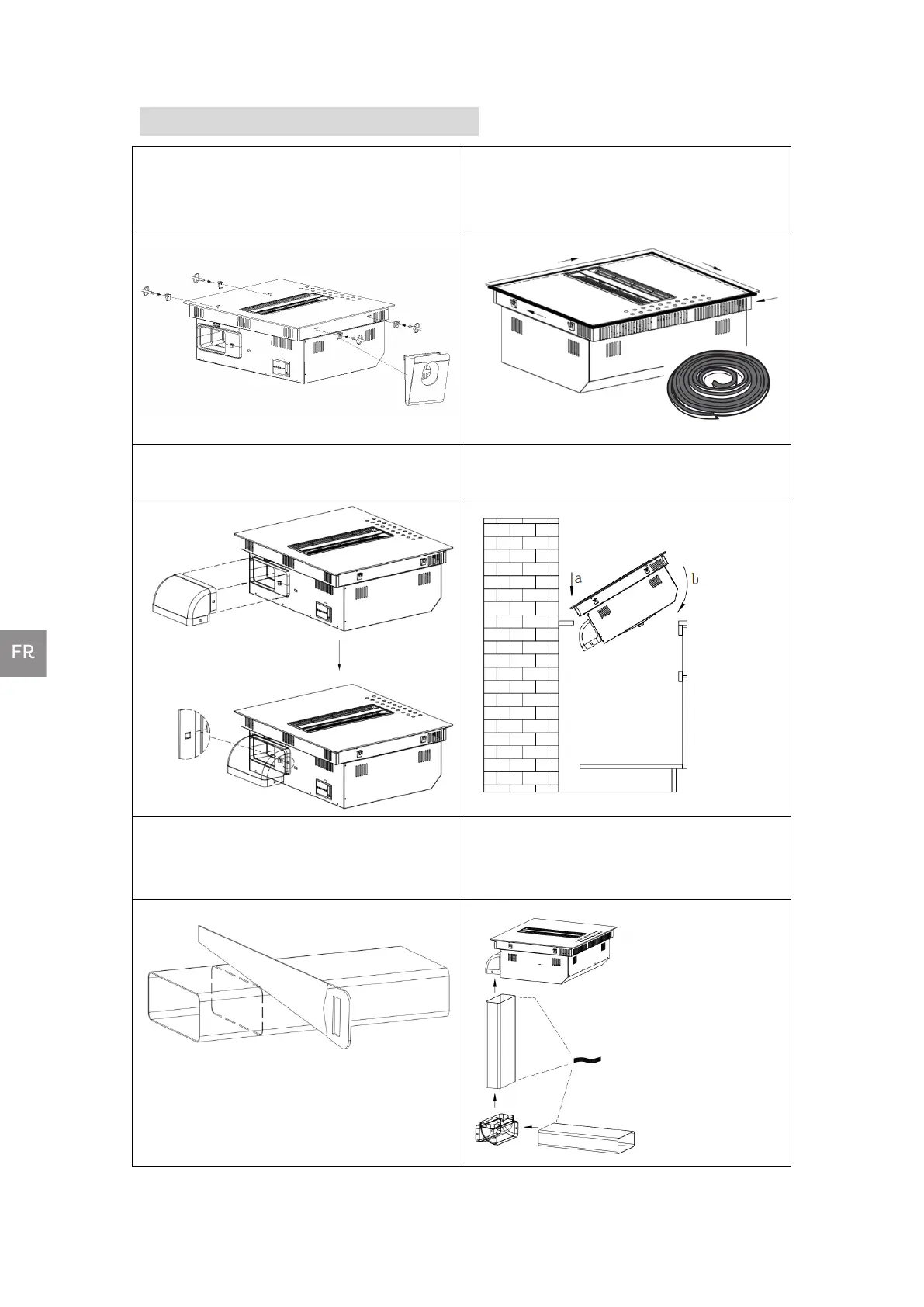 FR

a

b