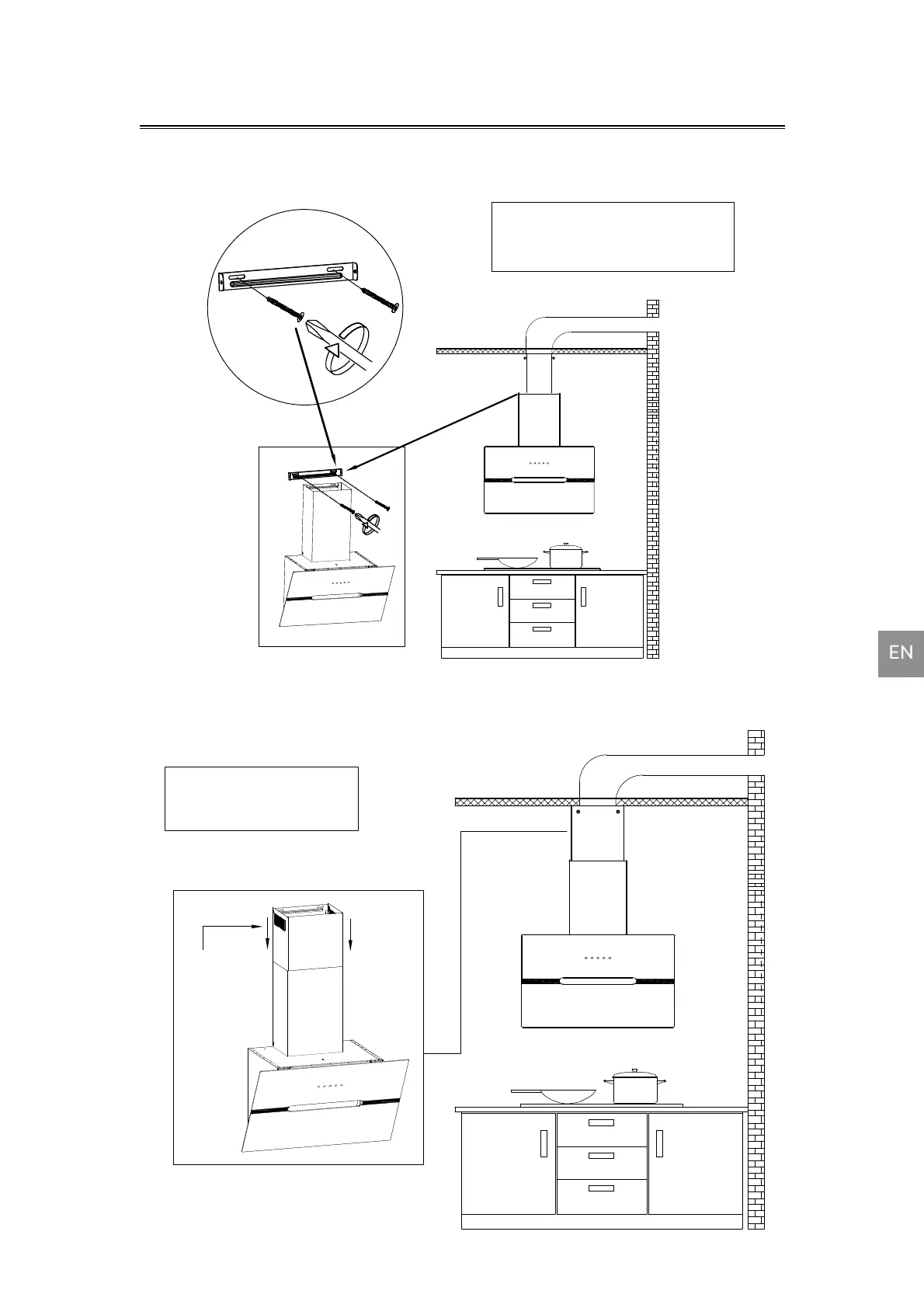 EN