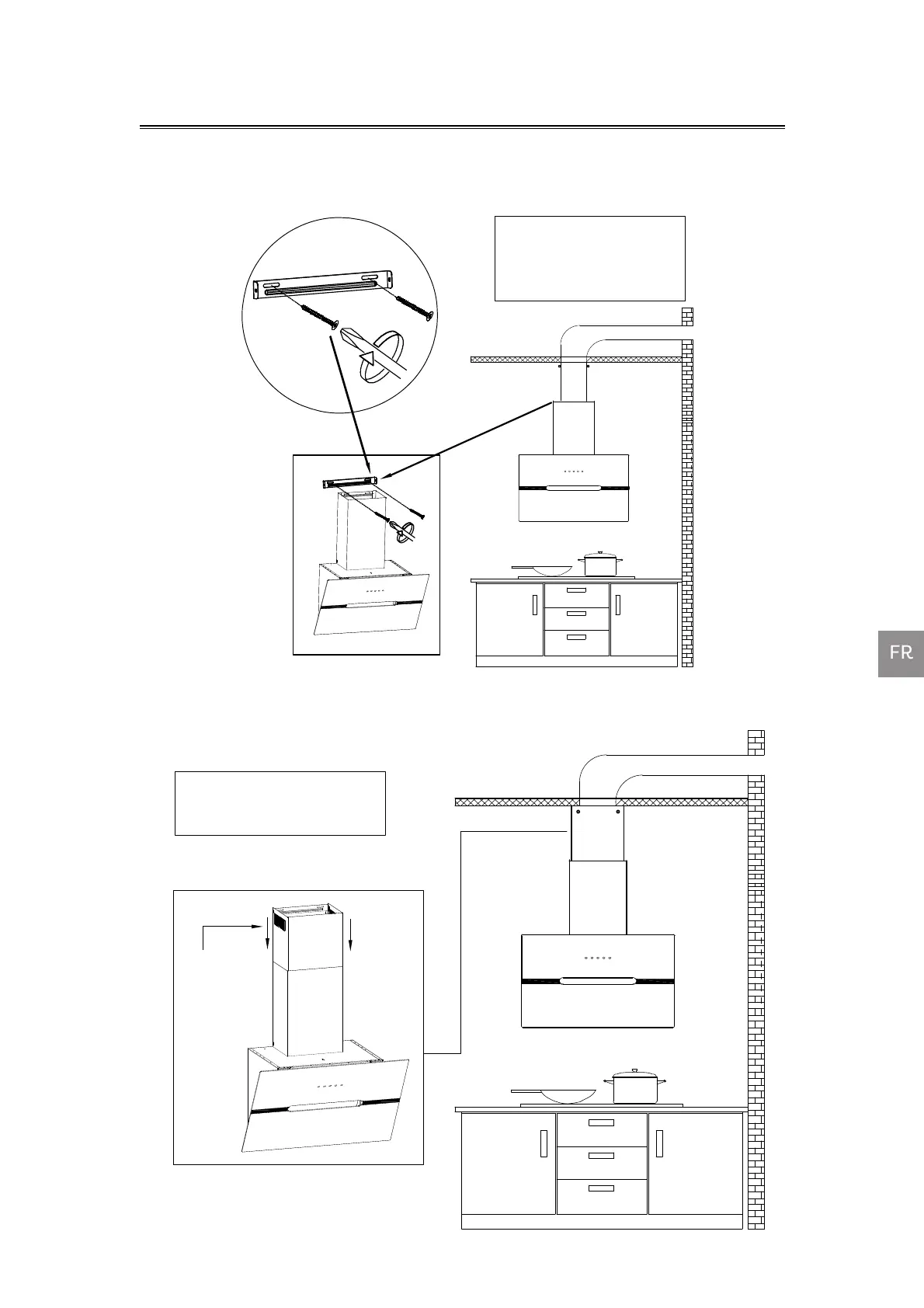 FR