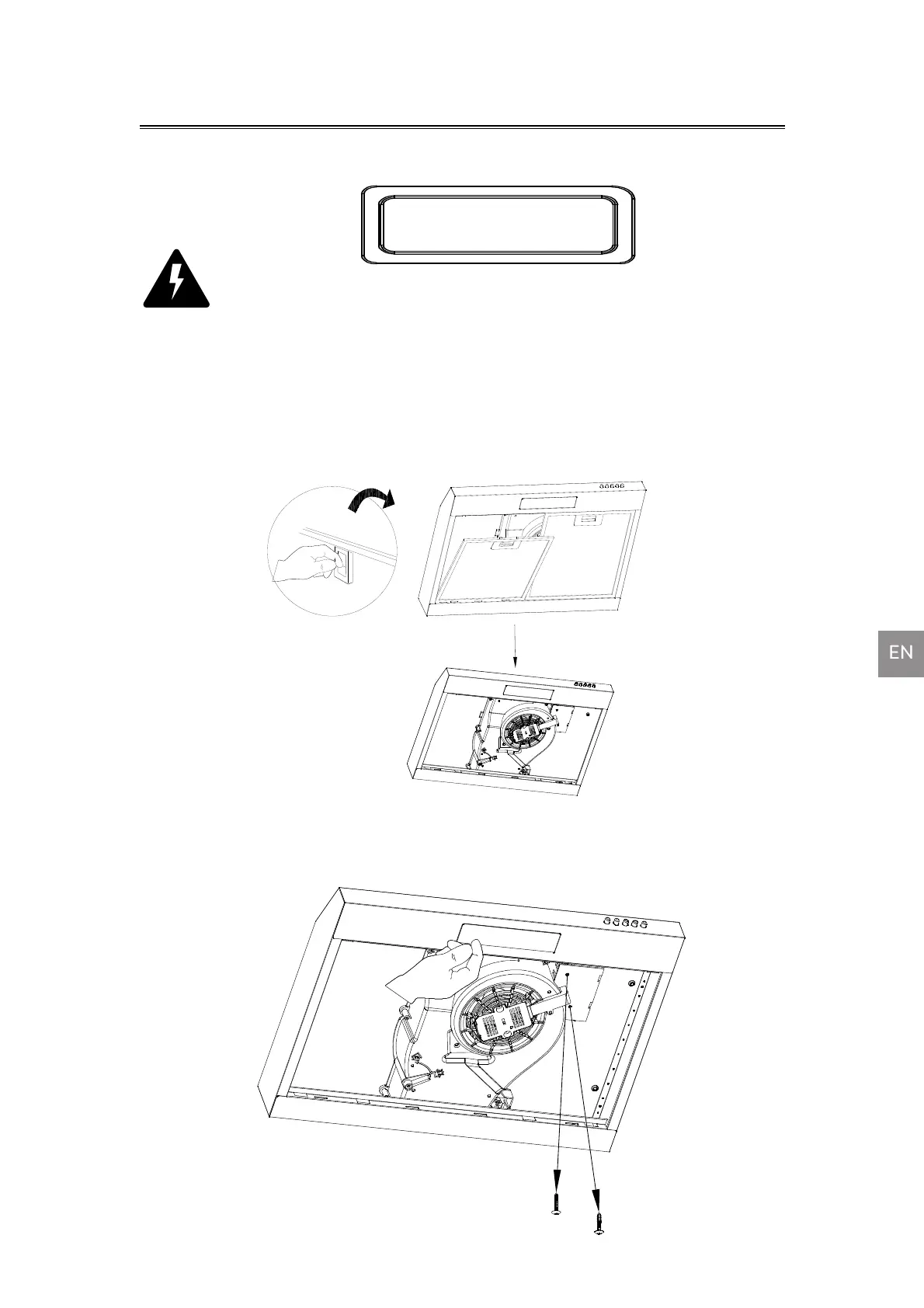 EN