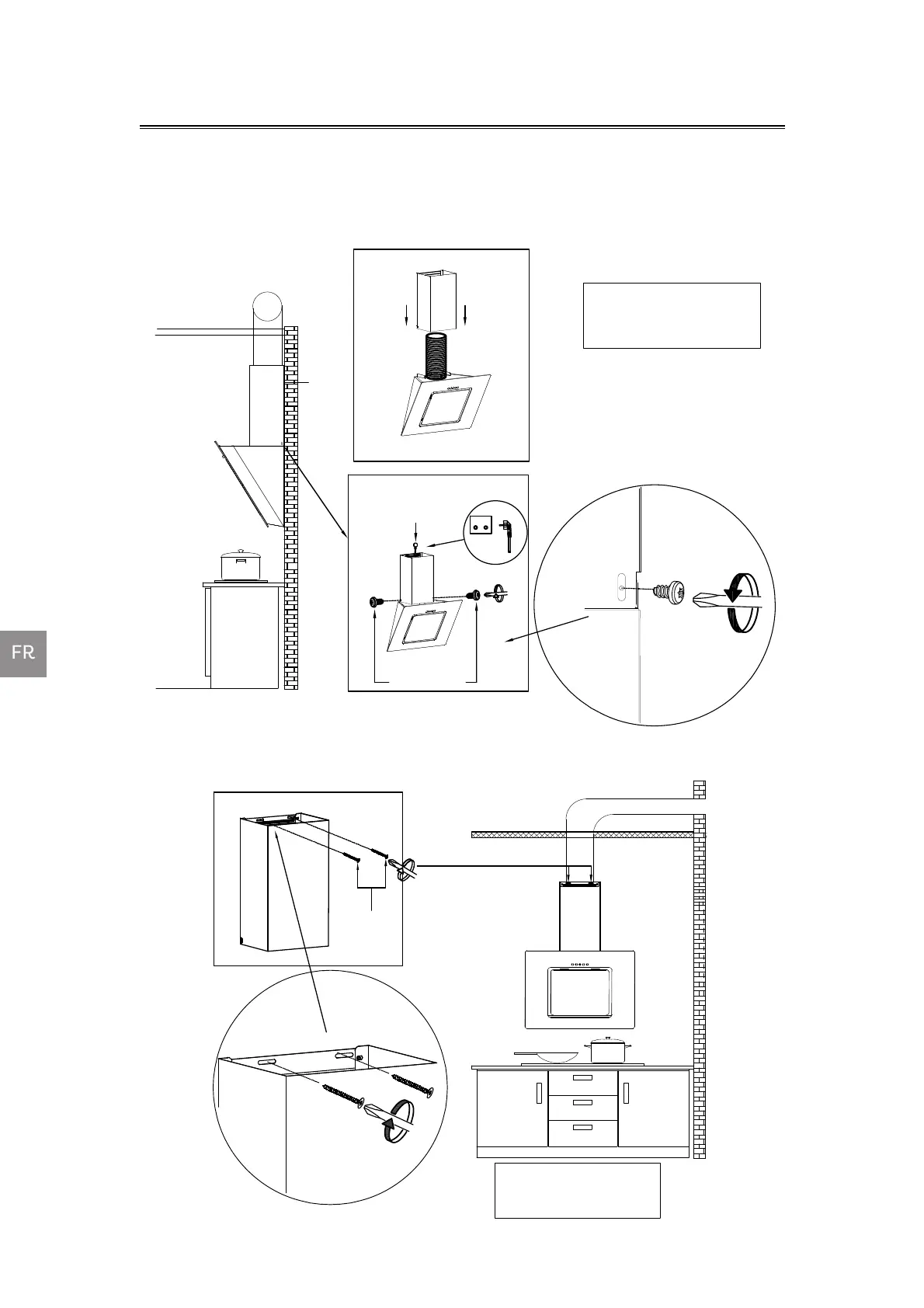 FR