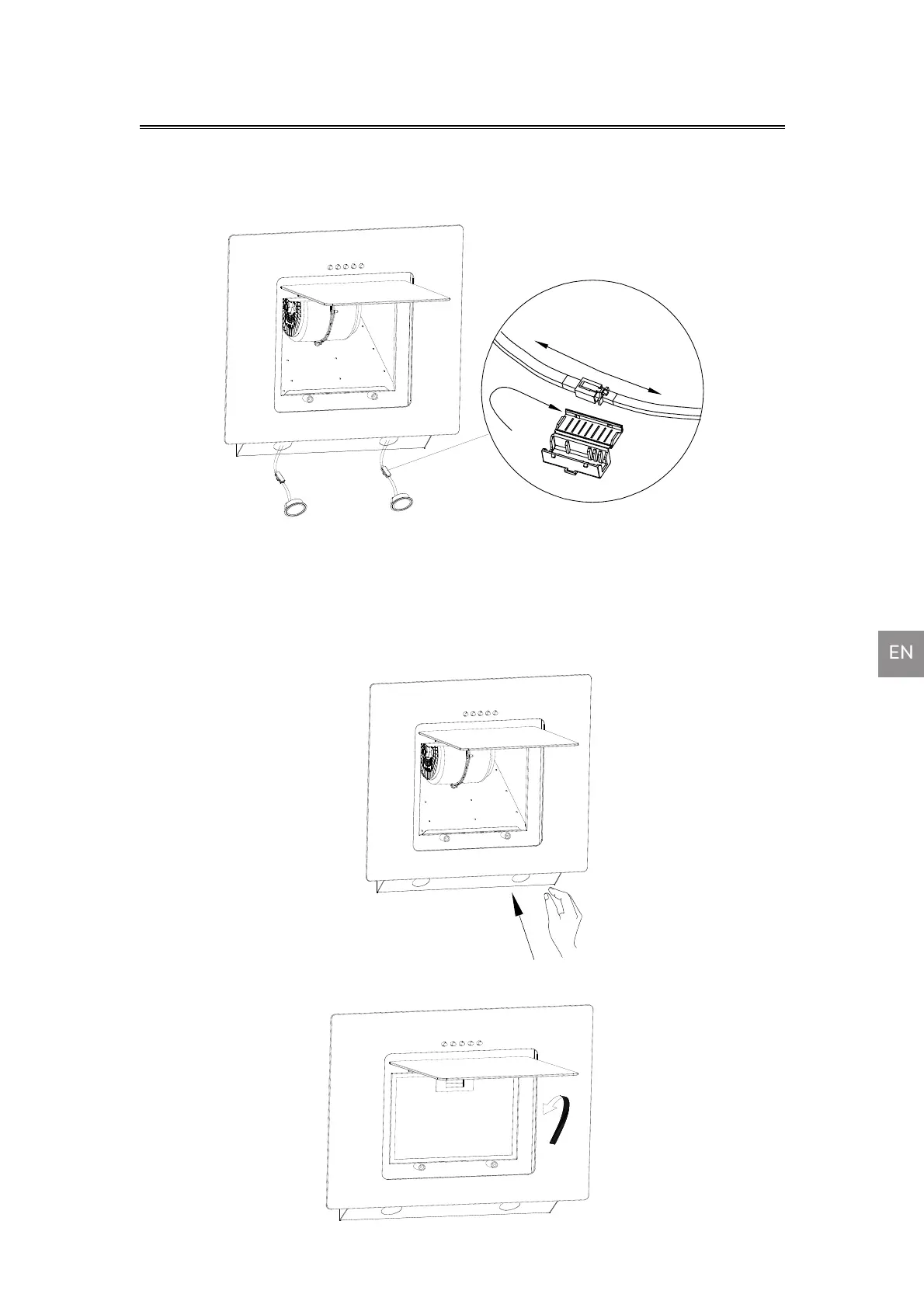 EN