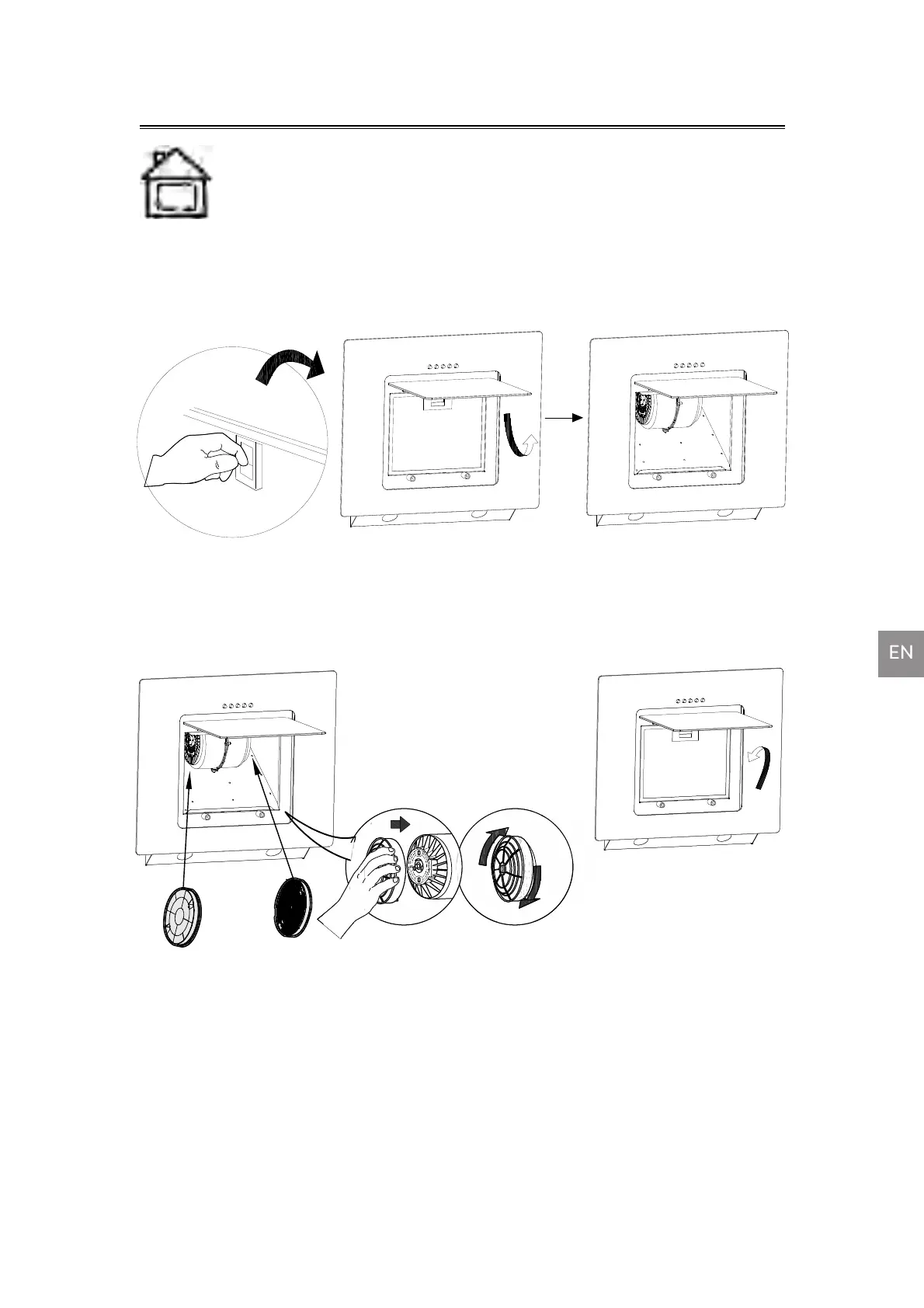 EN