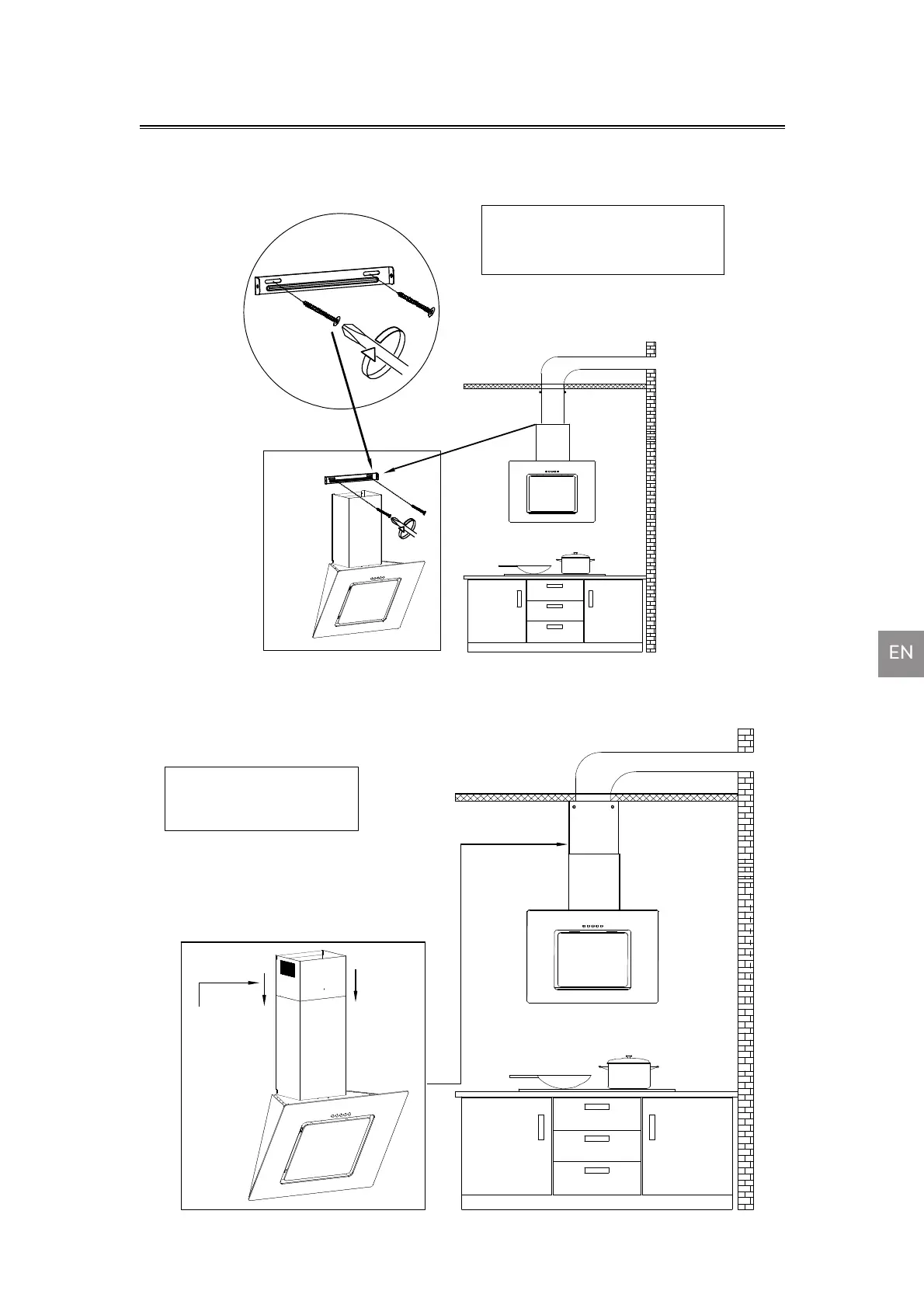 EN