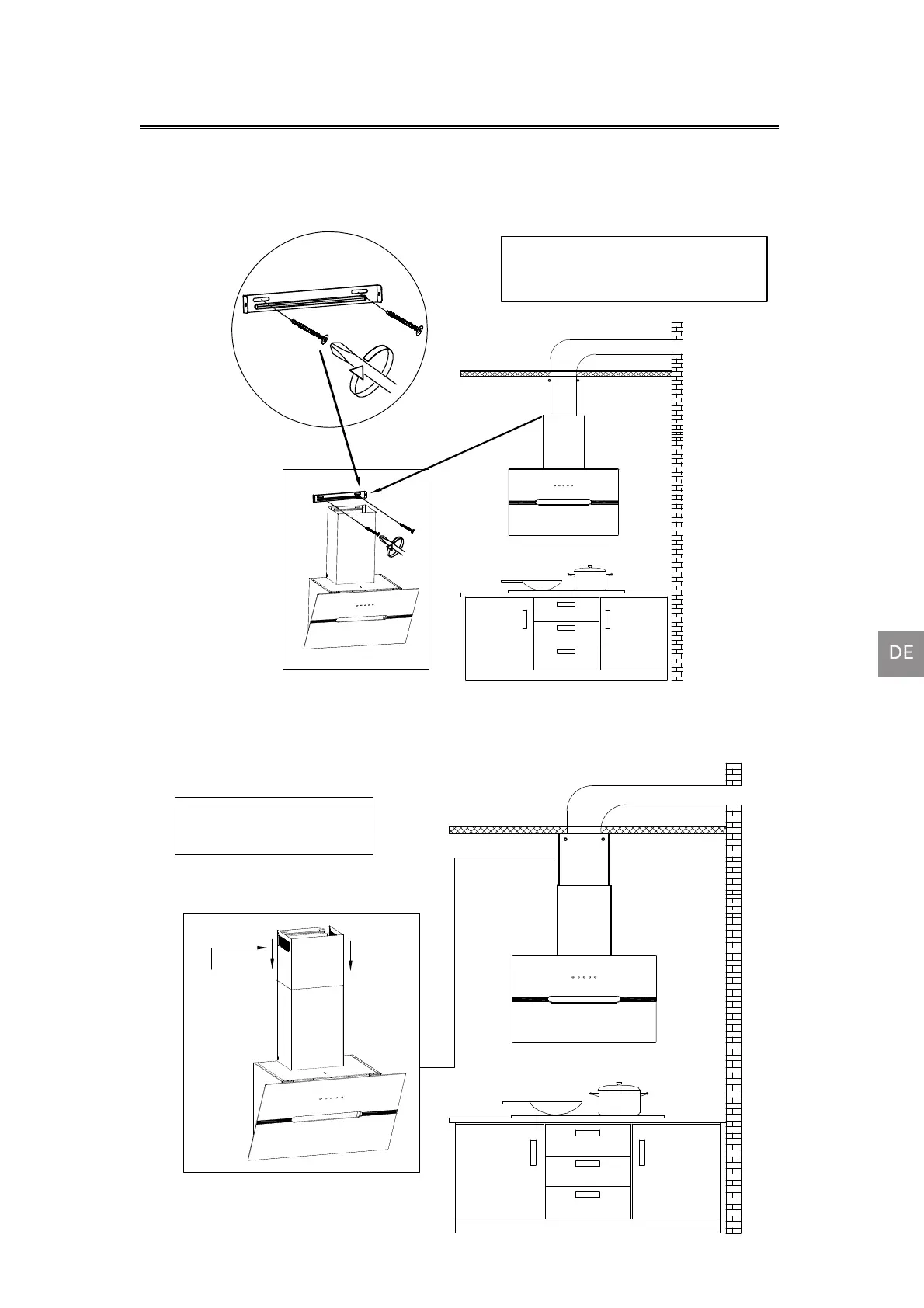 DE