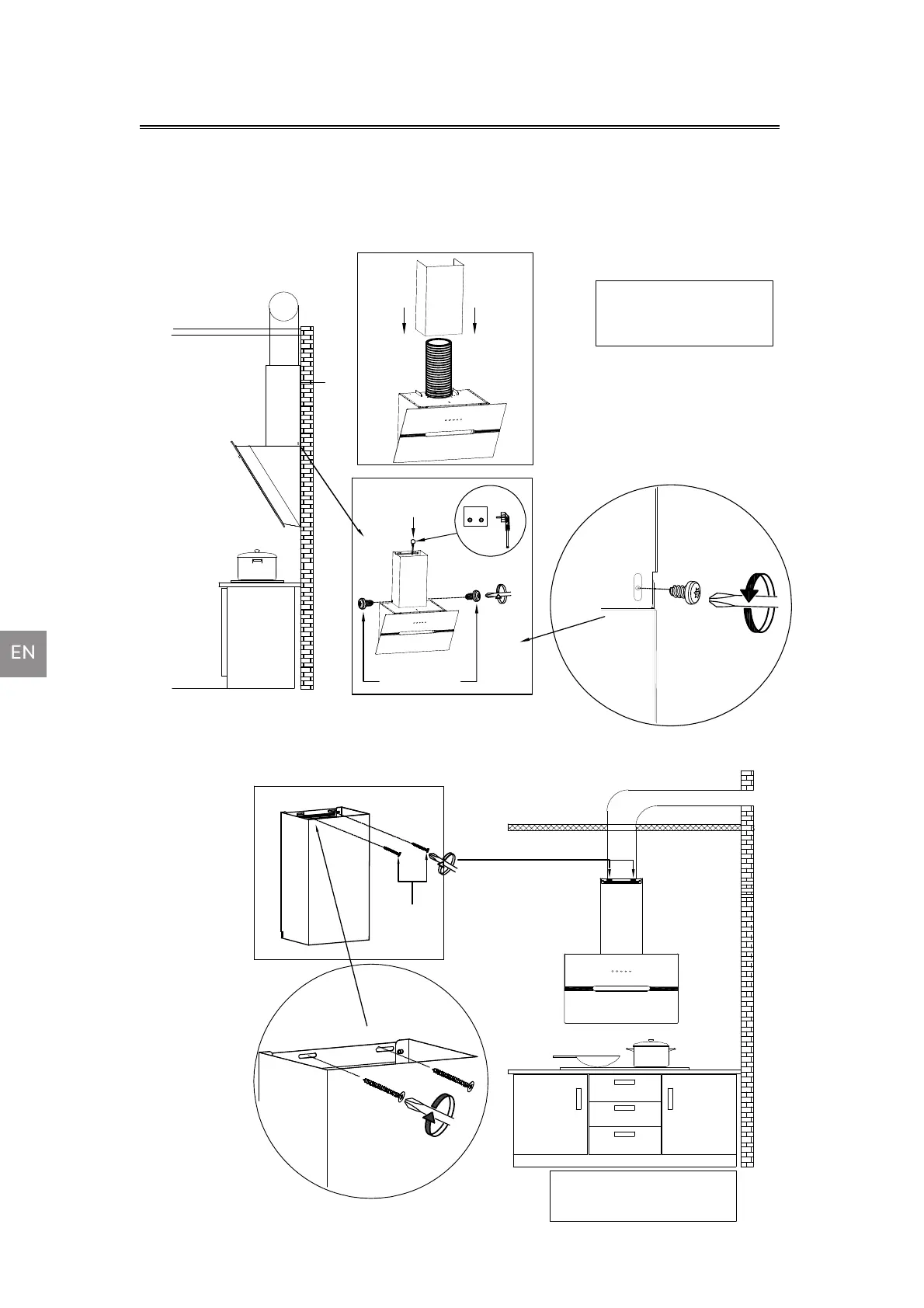 EN