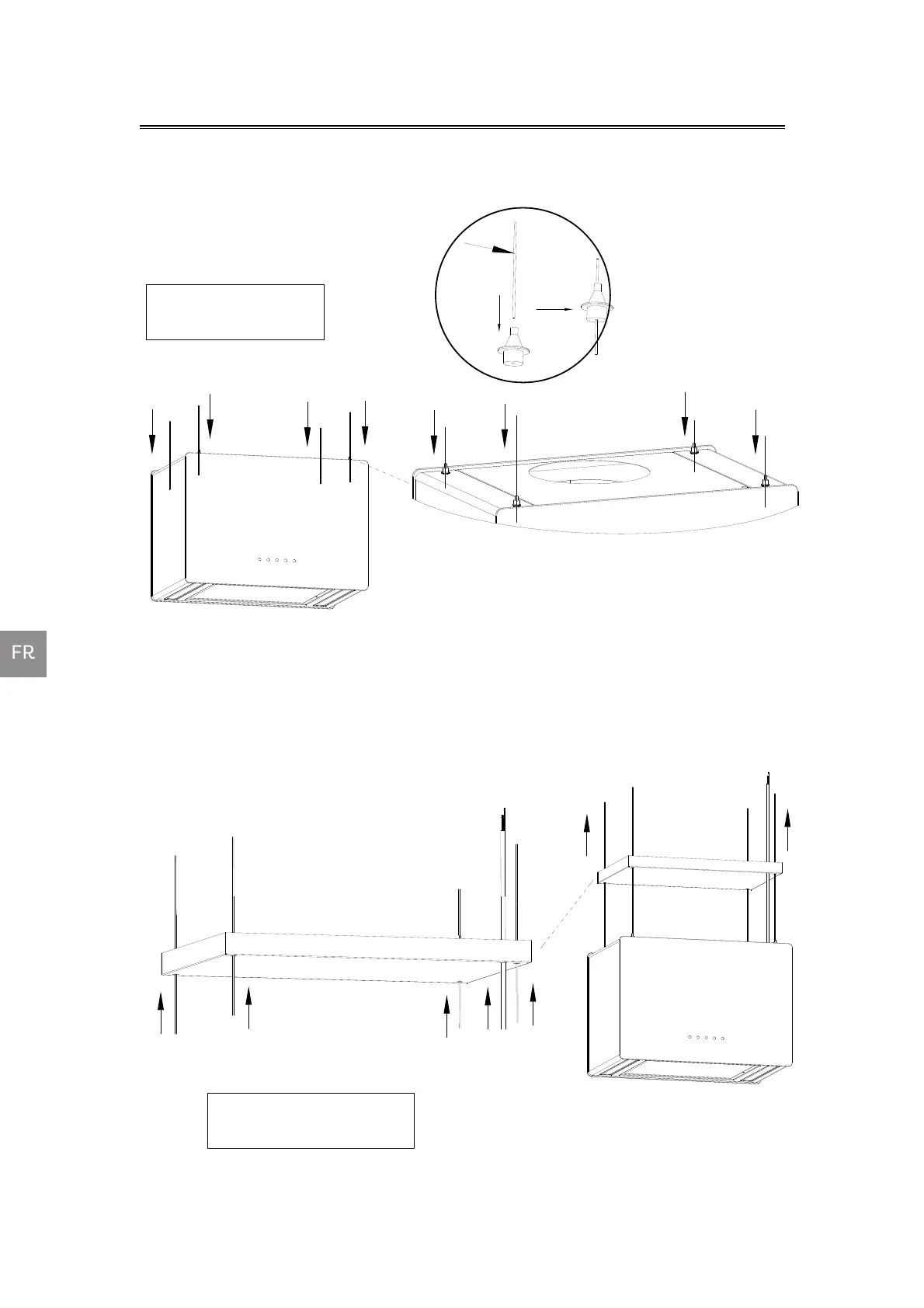 FR