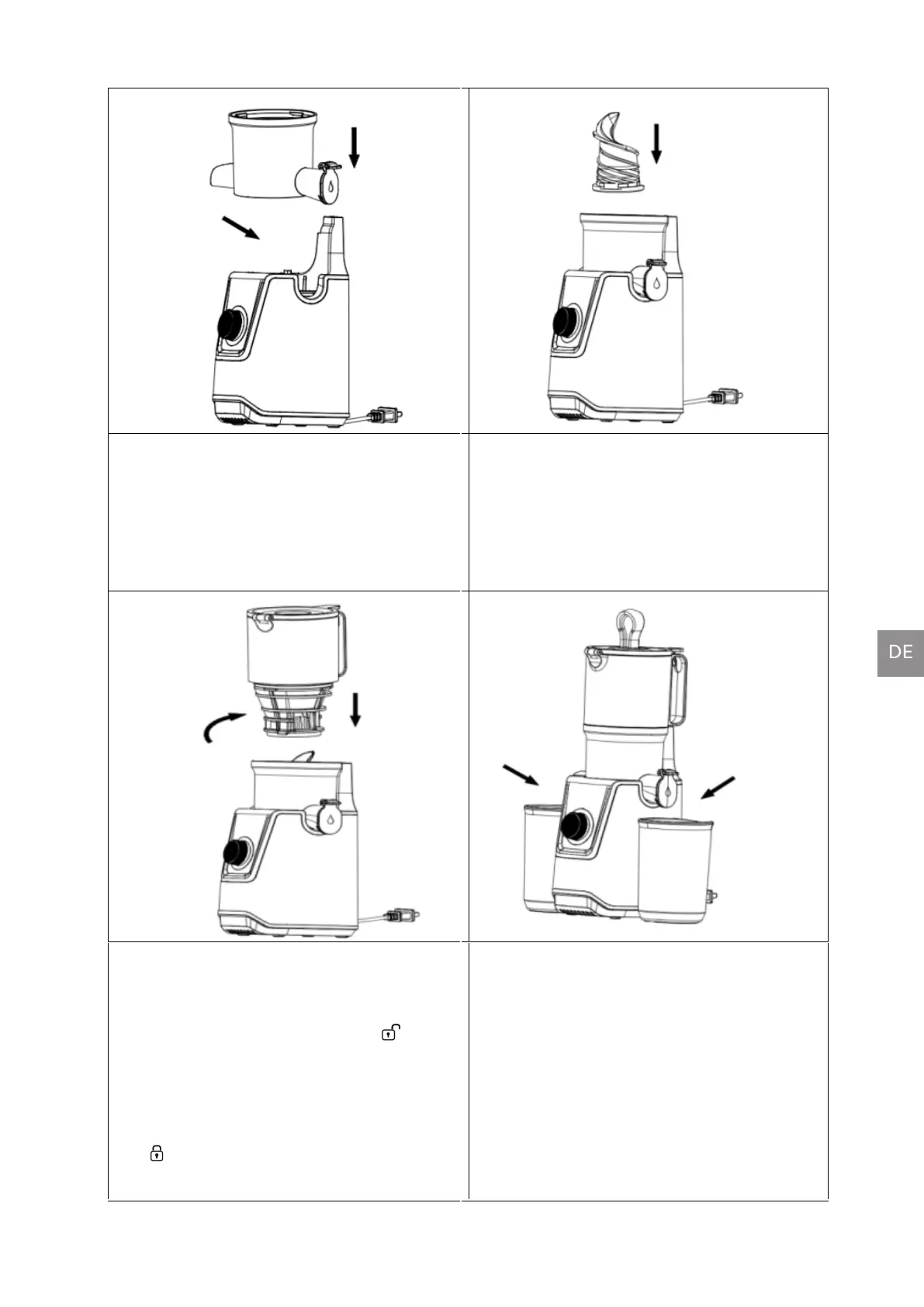 DE